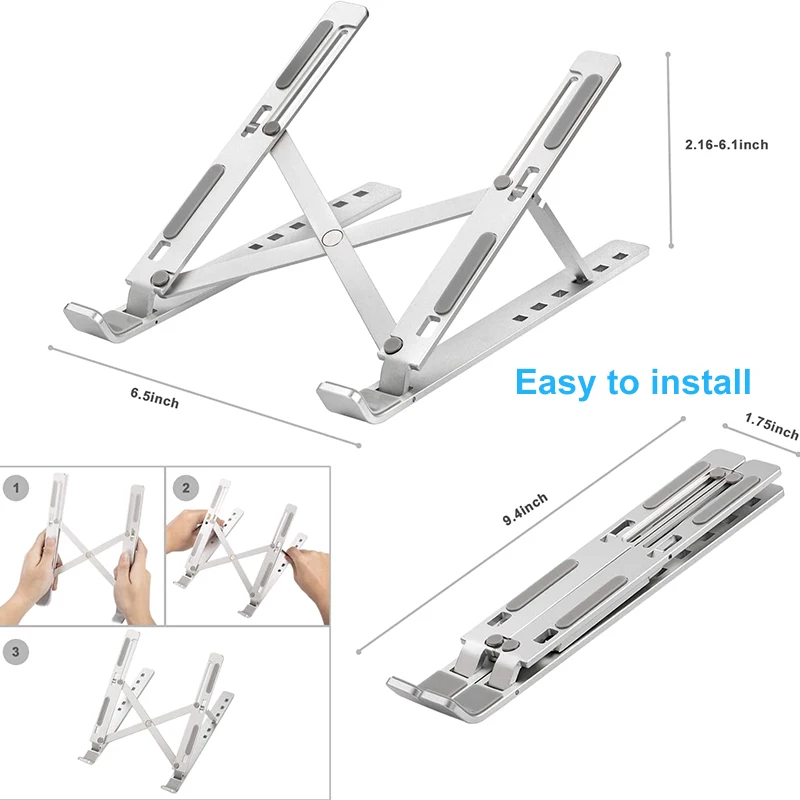 2.16-6.1inch

6.5inch

Easy to install

1.75inch

9.4inch

1

2

3