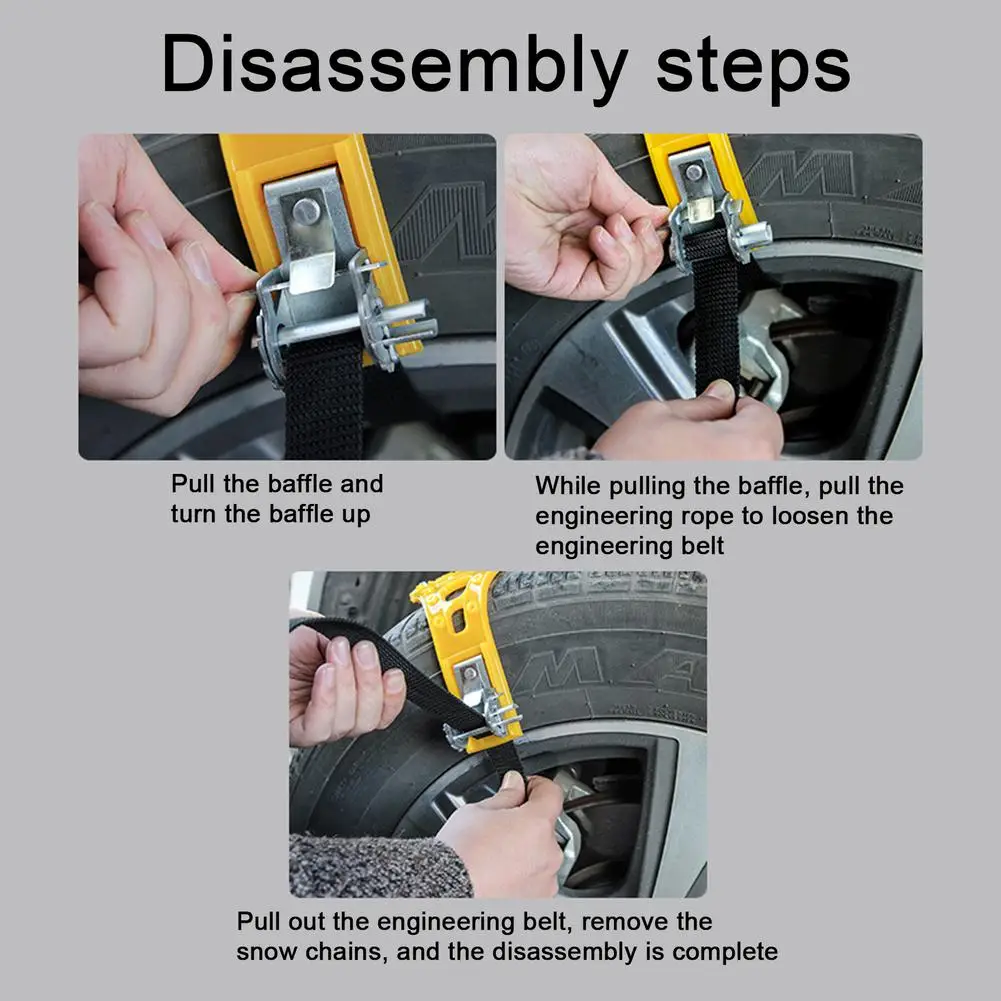 Disassembly steps

Pull the baffle and turn the baffle up

While pulling the baffle, pull the engineering rope to loosen the engineering belt

Pull out the engineering belt, remove the snow chains, and the disassembly is complete