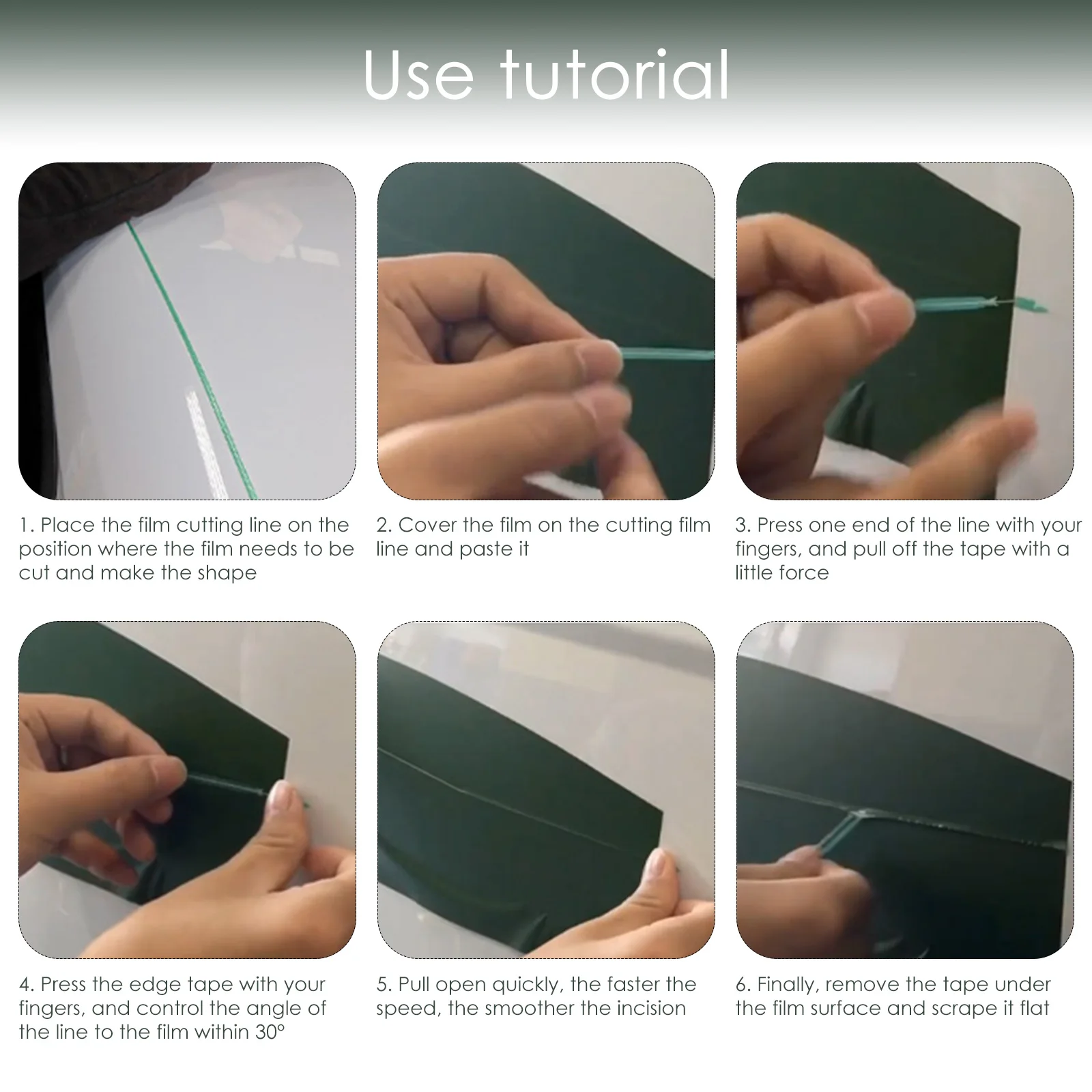 Use tutorial

1. Place the film cutting line on the position where the film needs to be cut and make the shape

2. Cover the film on the cutting film line and paste it

3. Press one end of the line with your fingers, and pull off the tape with a little force

4. Press the edge tape with your fingers, and control the angle of the line to the film within 30°

5. Pull open quickly, the faster the speed, the smoother the incision

6. Finally, remove the tape under the film surface and scrape it flat