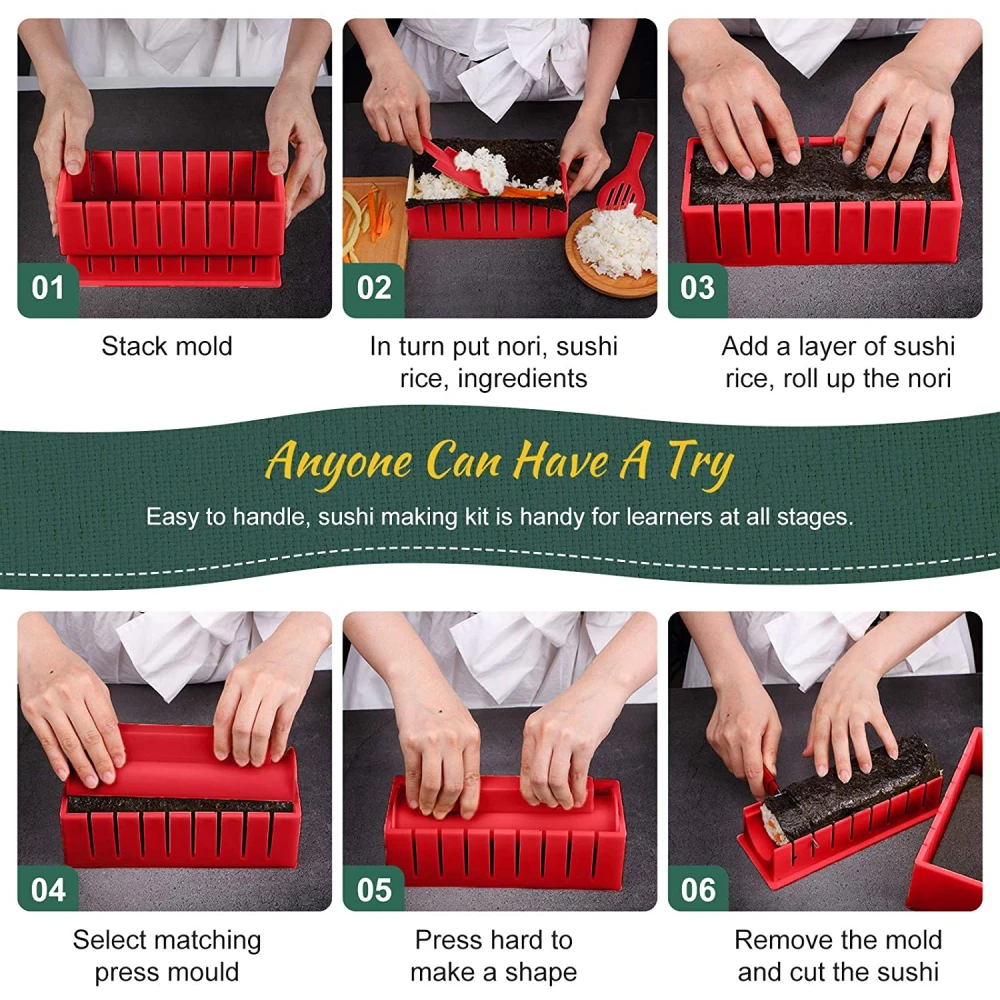 01

Stack mold

02

In turn put nori, sushi rice, ingredients

03

Add a layer of sushi rice, roll up the nori

Anyone Can Have A Try

Easy to handle, sushi making kit is handy for learners at all stages.

04

Select matching press mould

05

Press hard to make a shape

06

Remove the mold and cut the sushi