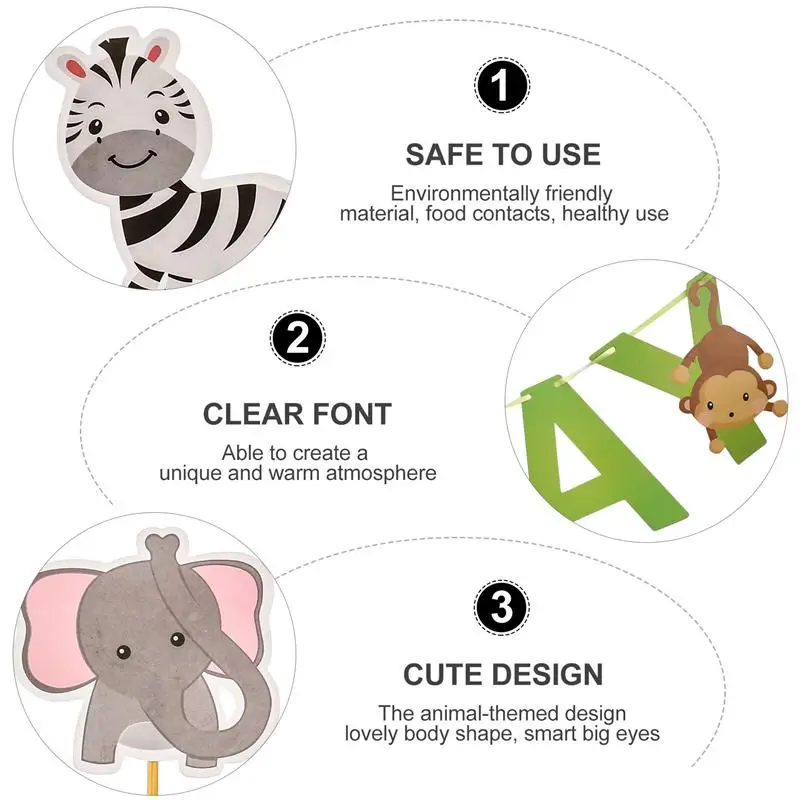 1

SAFE TO USE

Environmentally friendly material, food contacts, healthy use

2

CLEAR FONT

Able to create a unique and warm atmosphere

A

3

CUTE DESIGN

The animal-themed design lovely body shape, smart big eyes