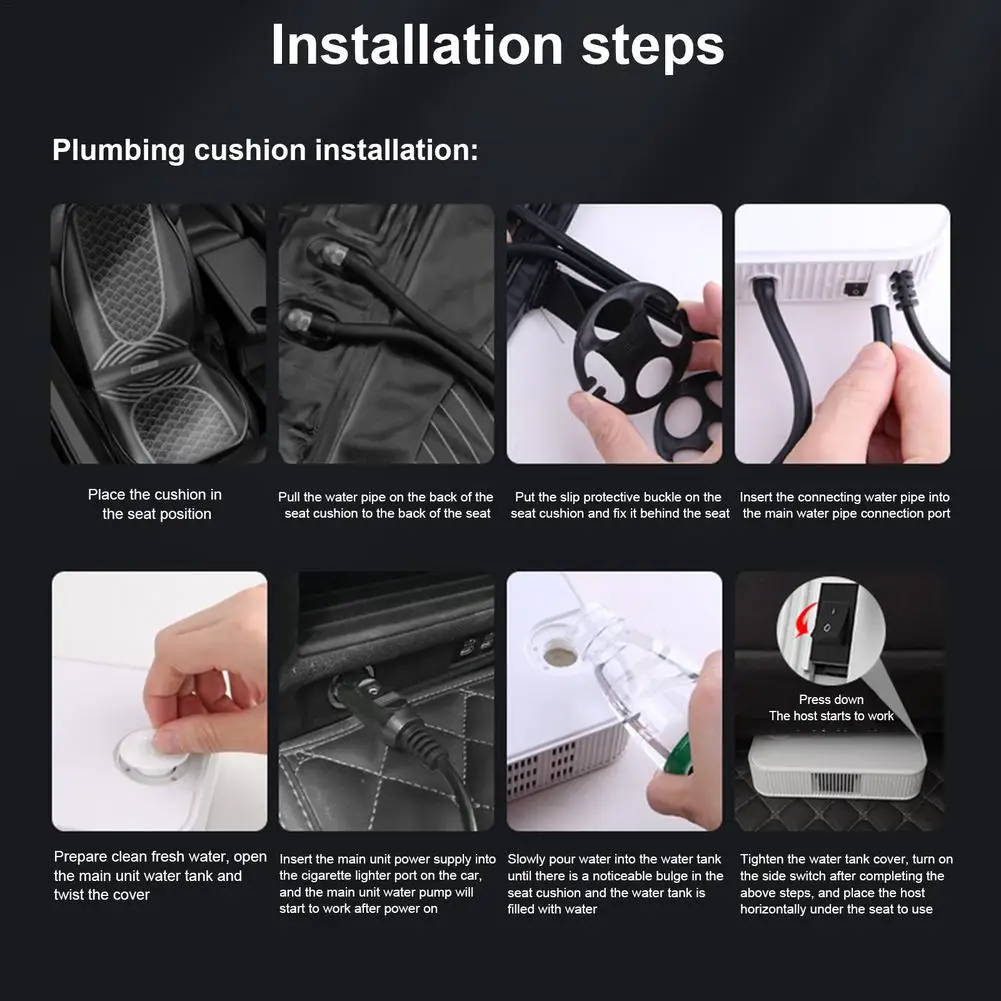 Installation steps

Plumbing cushion installation:

Place the cushion in the seat position

Pull the water pipe on the back of the seat cushion to the back of the seat

Put the slip protective buckle on the seat cushion and fix it behind the seat

Insert the connecting water pipe into the main water pipe connection port

Press down
The host starts to work

Prepare clean fresh water, open the main unit water tank and twist the cover

Insert the main unit power supply into the cigarette lighter port on the car, and the main unit water pump will start to work after power on

Slowly pour water into the water tank until there is a noticeable bulge in the seat cushion and the water tank is filled with water

Tighten the water tank cover, turn on the side switch after completing the above steps, and place the host horizontally under the seat to use