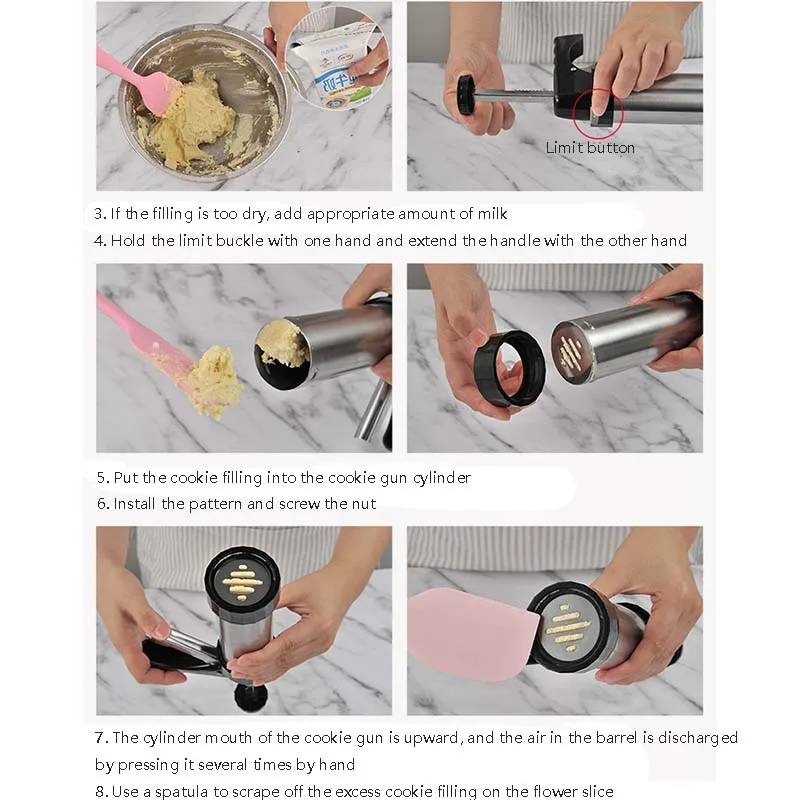 Limit button

3. If the filling is too dry, add appropriate amount of milk

4. Hold the limit buckle with one hand and extend the handle with the other hand

5. Put the cookie filling into the cookie gun cylinder

6. Install the pattern and screw the nut

7. The cylinder mouth of the cookie gun is upward, and the air in the barrel is discharged by pressing it several times by hand

8. Use a spatula to scrape off the excess cookie filling on the flower slice