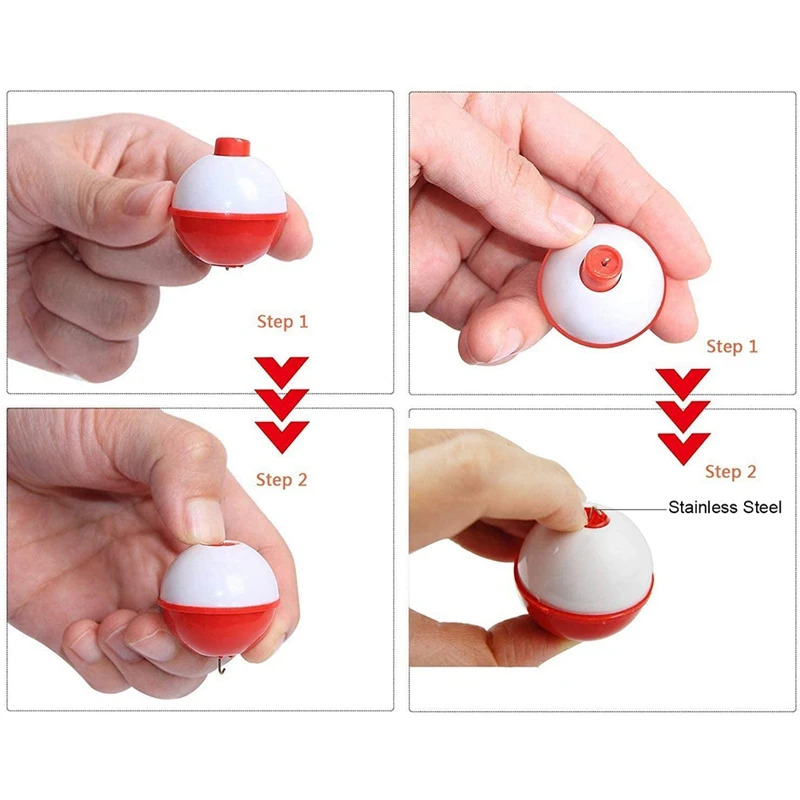 Step 1

Step 2

Step 1

Step 2

Stainless Steel