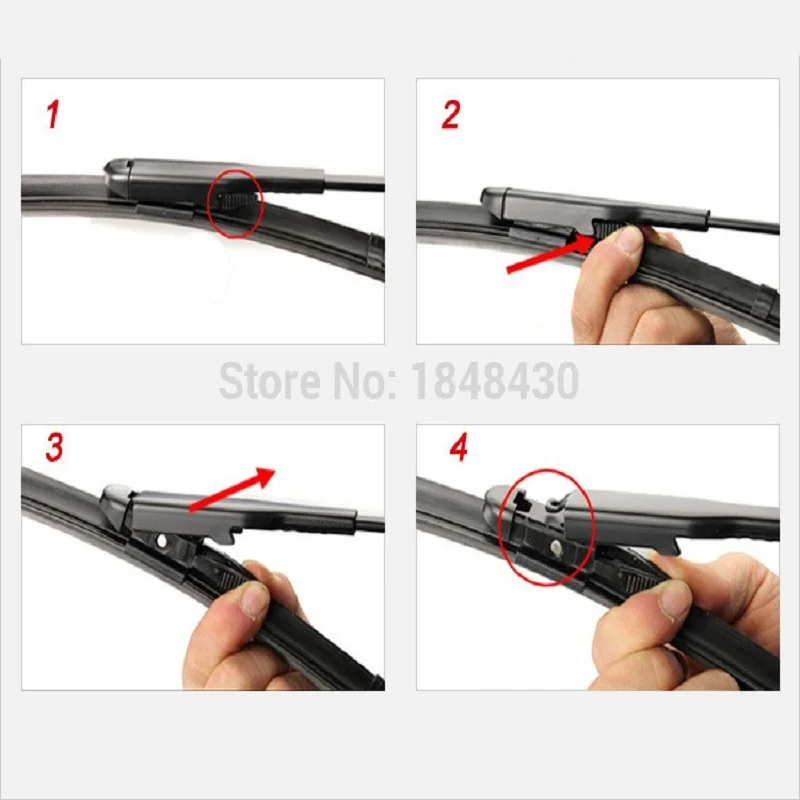 1

2

Store No: 1848430

3

4