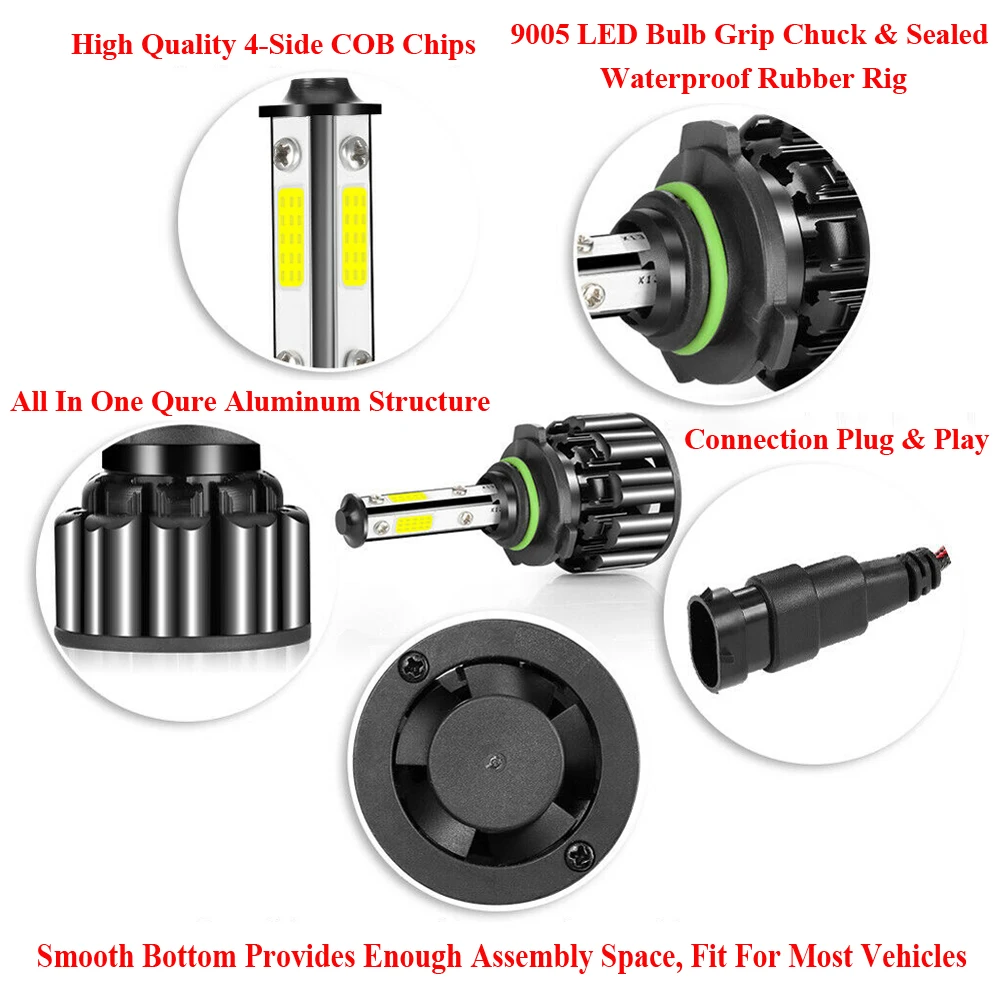 High Quality 4-Side COB Chips

9005 LED Bulb Grip Chuck & Sealed Waterproof Rubber Rig

All In One Qure Aluminum Structure

Connection Plug & Play

Smooth Bottom Provides Enough Assembly Space, Fit For Most Vehicles