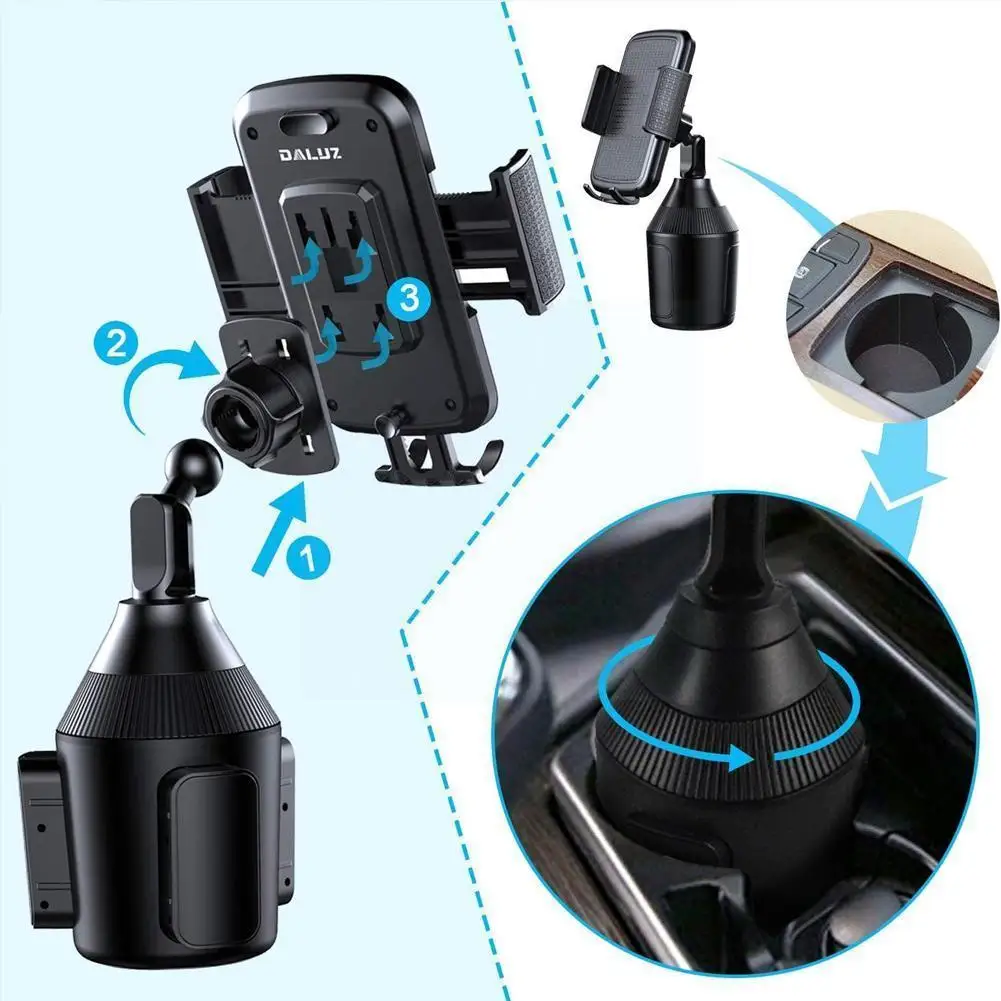 DALUZ
3
2
1