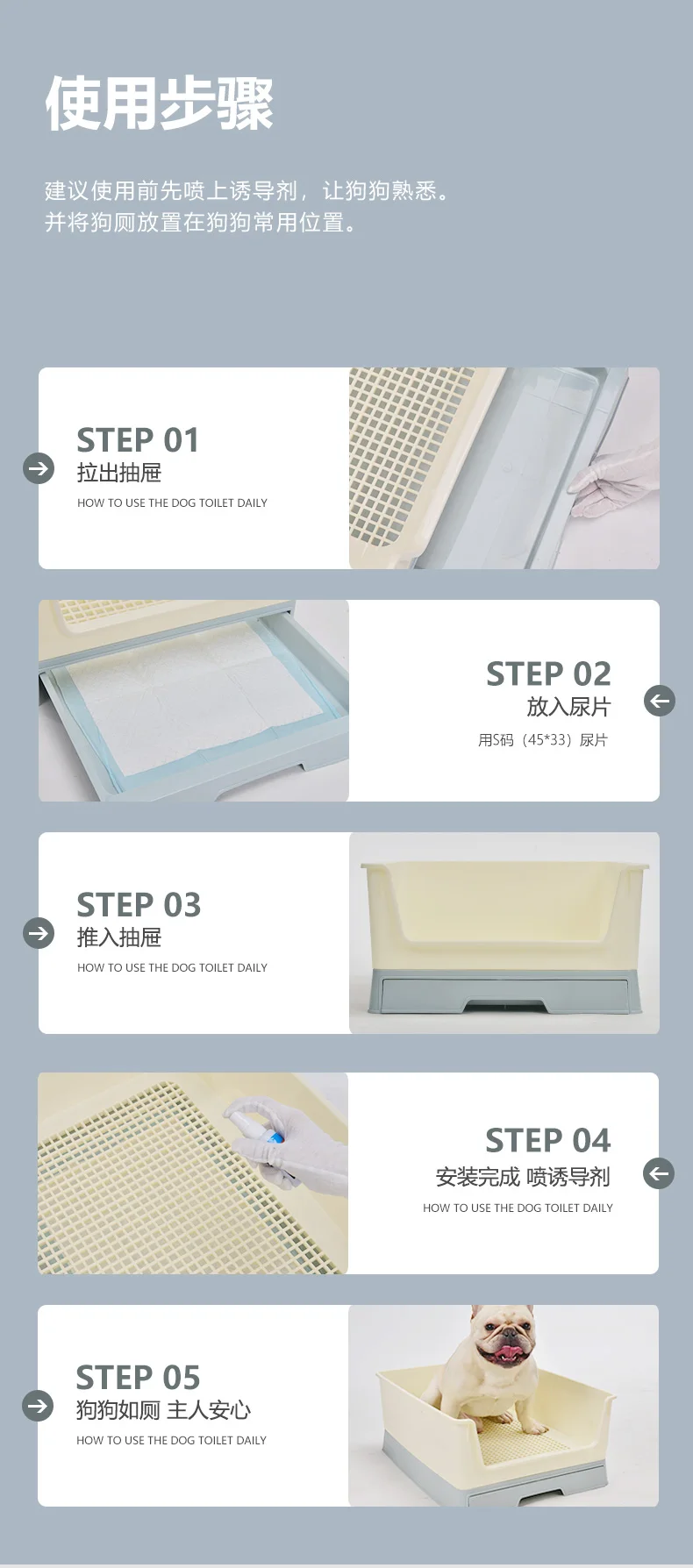 使用步骤

建议使用前先喷上诱导剂，让狗狗熟悉。
并将狗厕放置在狗狗常用位置。

STEP 01
拉出抽屉
HOW TO USE THE DOG TOILET DAILY

STEP 02
放入尿片
用S码（45*33）尿片

STEP 03
推入抽屉
HOW TO USE THE DOG TOILET DAILY

STEP 04
安装完成 喷诱导剂
HOW TO USE THE DOG TOILET DAILY

STEP 05
狗狗如厕 主人安心
HOW TO USE THE DOG TOILET DAILY