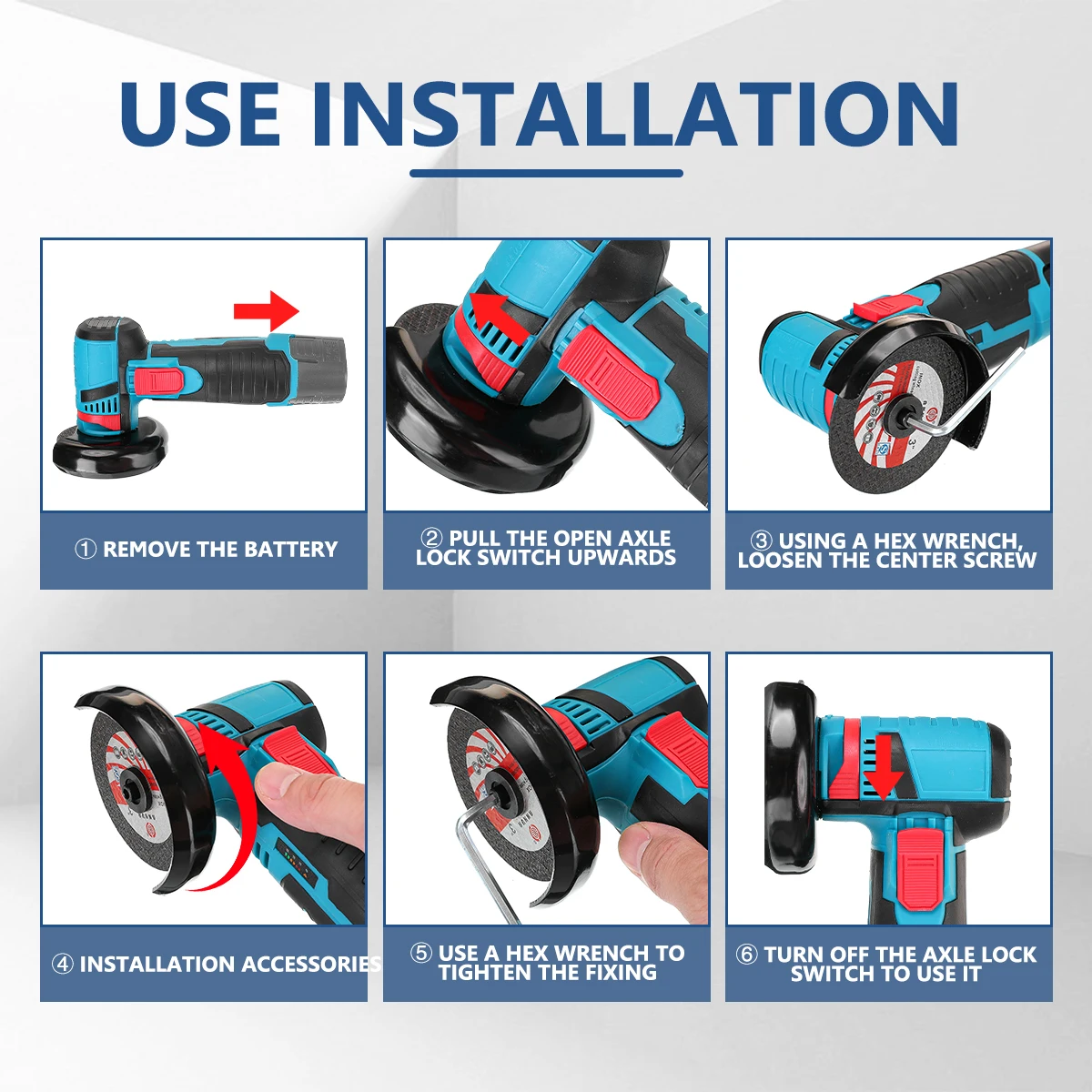 USE INSTALLATION

① REMOVE THE BATTERY

② PULL THE OPEN AXLE LOCK SWITCH UPWARDS

③ USING A HEX WRENCH, LOOSEN THE CENTER SCREW

④ INSTALLATION ACCESSORIES

⑤ USE A HEX WRENCH TO TIGHTEN THE FIXING

⑥ TURN OFF THE AXLE LOCK SWITCH TO USE IT