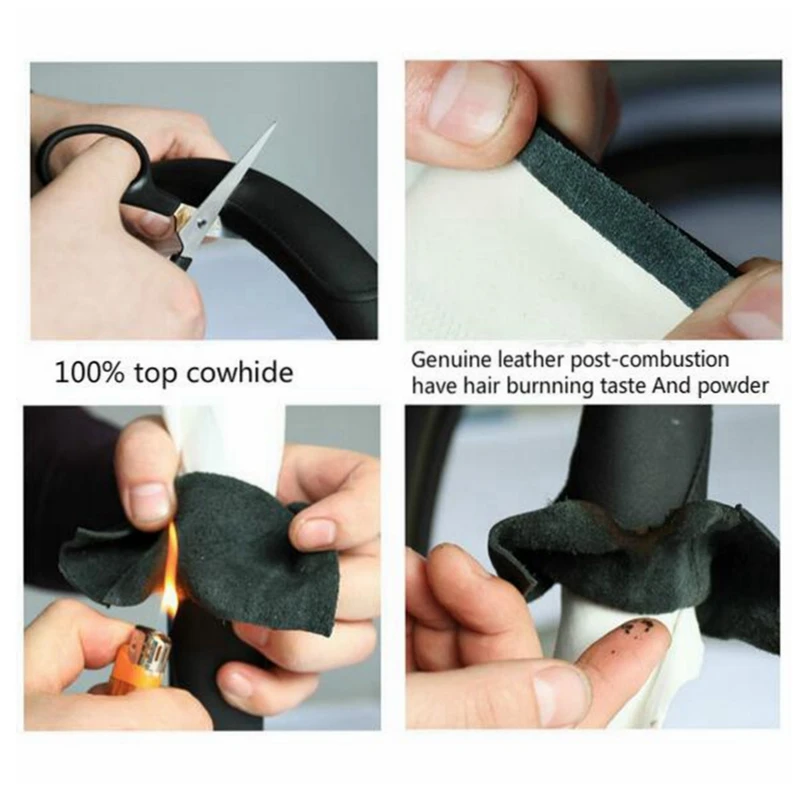 100% top cowhide

Genuine leather post-combustion have hair burning taste And powder