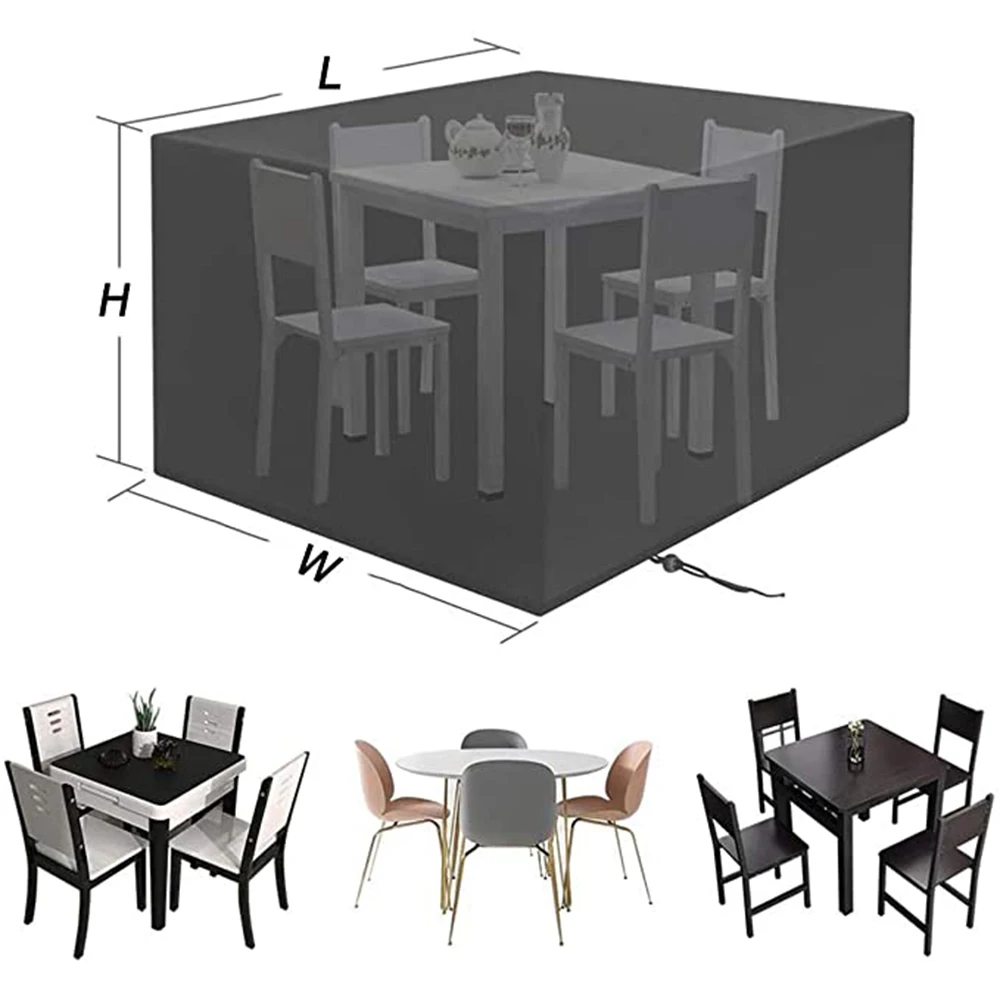 L

H

W