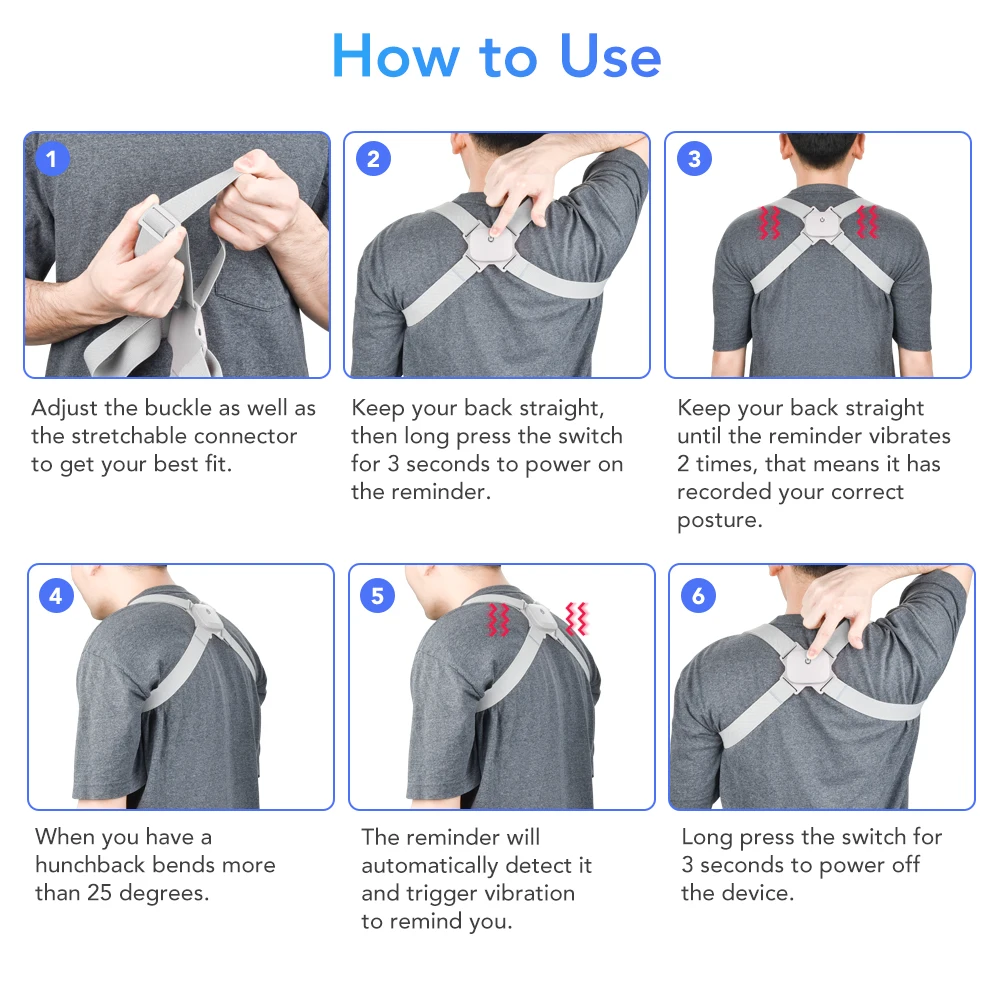 How to Use

1

Adjust the buckle as well as the stretchable connector to get your best fit.

2

Keep your back straight, then long press the switch for 3 seconds to power on the reminder.

3

Keep your back straight until the reminder vibrates 2 times, that means it has recorded your correct posture.

4

When you have a hunchback bends more than 25 degrees.

5

The reminder will automatically detect it and trigger vibration to remind you.

6

Long press the switch for 3 seconds to power off the device.