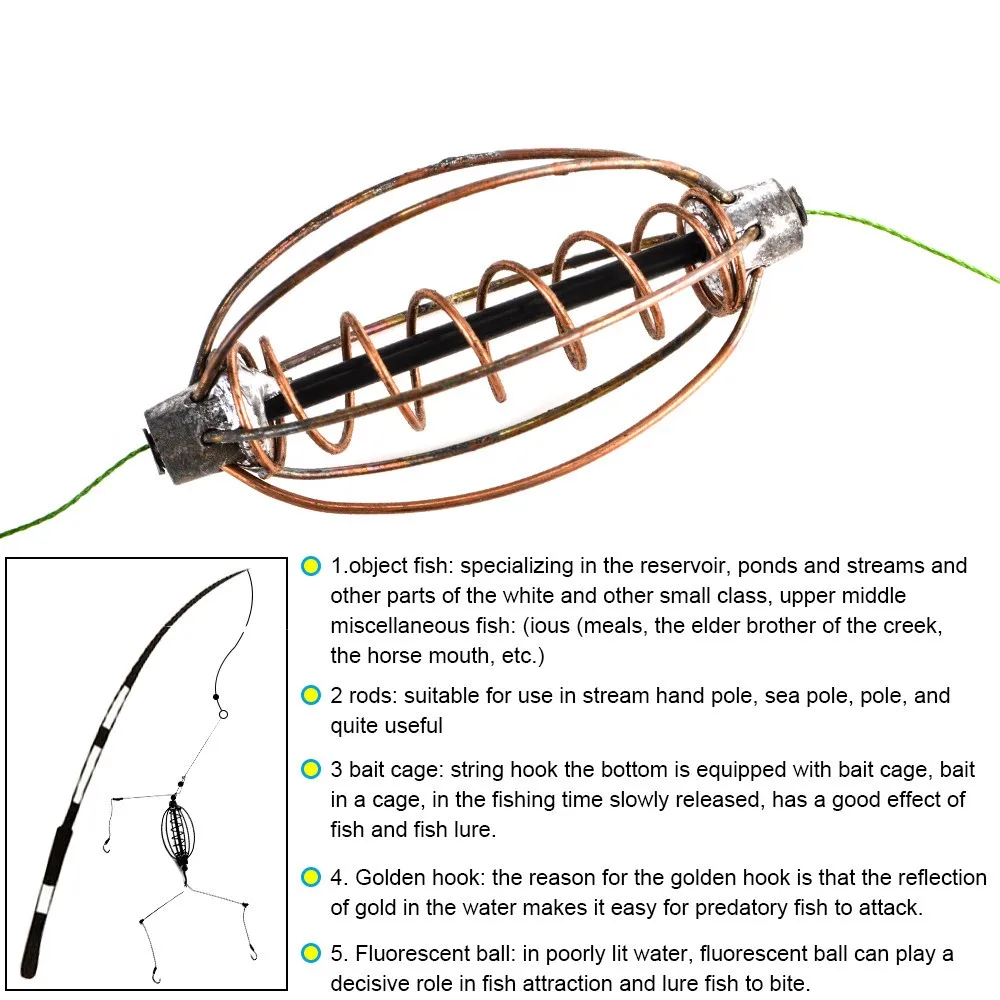 1.object fish: specializing in the reservoir, ponds and streams and other parts of the white and other small class, upper middle miscellaneous fish: (ious (meals, the elder brother of the creek, the horse mouth, etc.)

2 rods: suitable for use in stream hand pole, sea pole, pole, and quite useful

3 bait cage: string hook the bottom is equipped with bait cage, bait in a cage, in the fishing time slowly released, has a good effect of fish and fish lure.

4. Golden hook: the reason for the golden hook is that the reflection of gold in the water makes it easy for predatory fish to attack.

5. Fluorescent ball: in poorly lit water, fluorescent ball can play a decisive role in fish attraction and lure fish to bite.