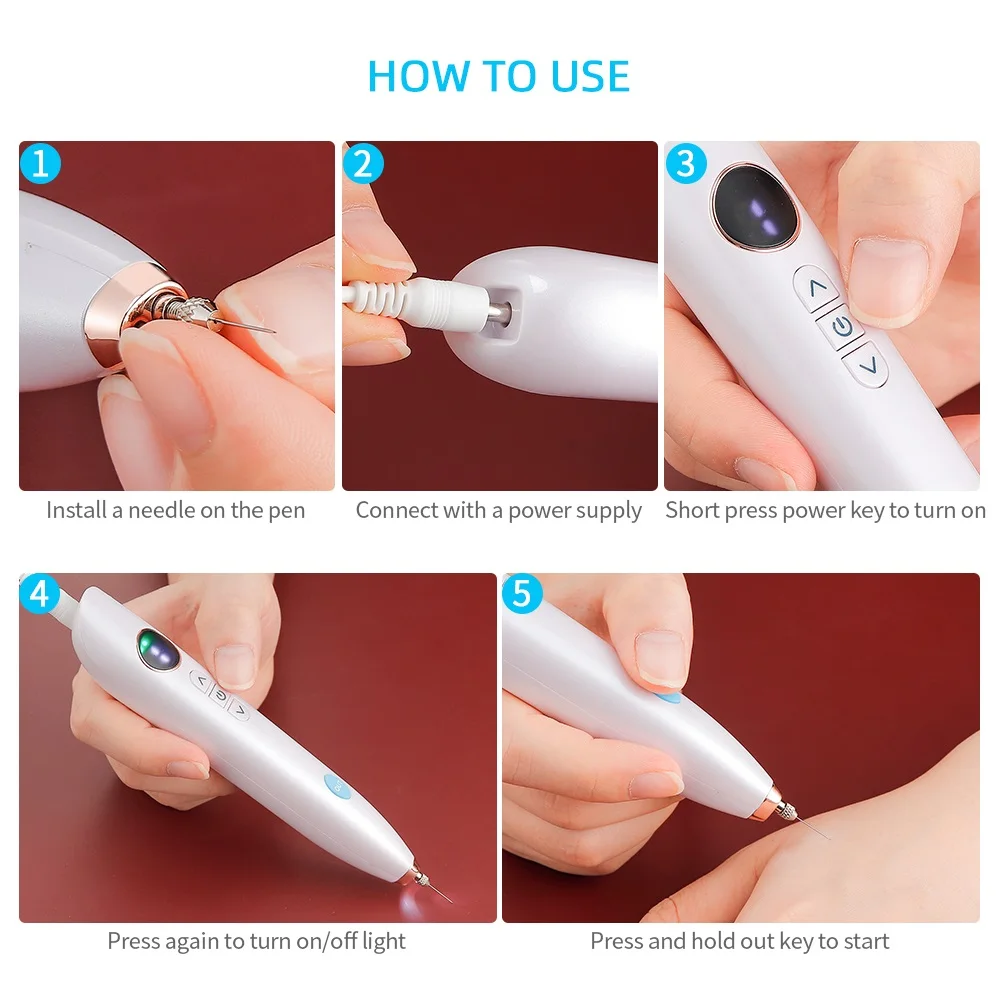 HOW TO USE

1

Install a needle on the pen

2

Connect with a power supply

3

Short press power key to turn on

4

Press again to turn on/off light

5

Press and hold out key to start