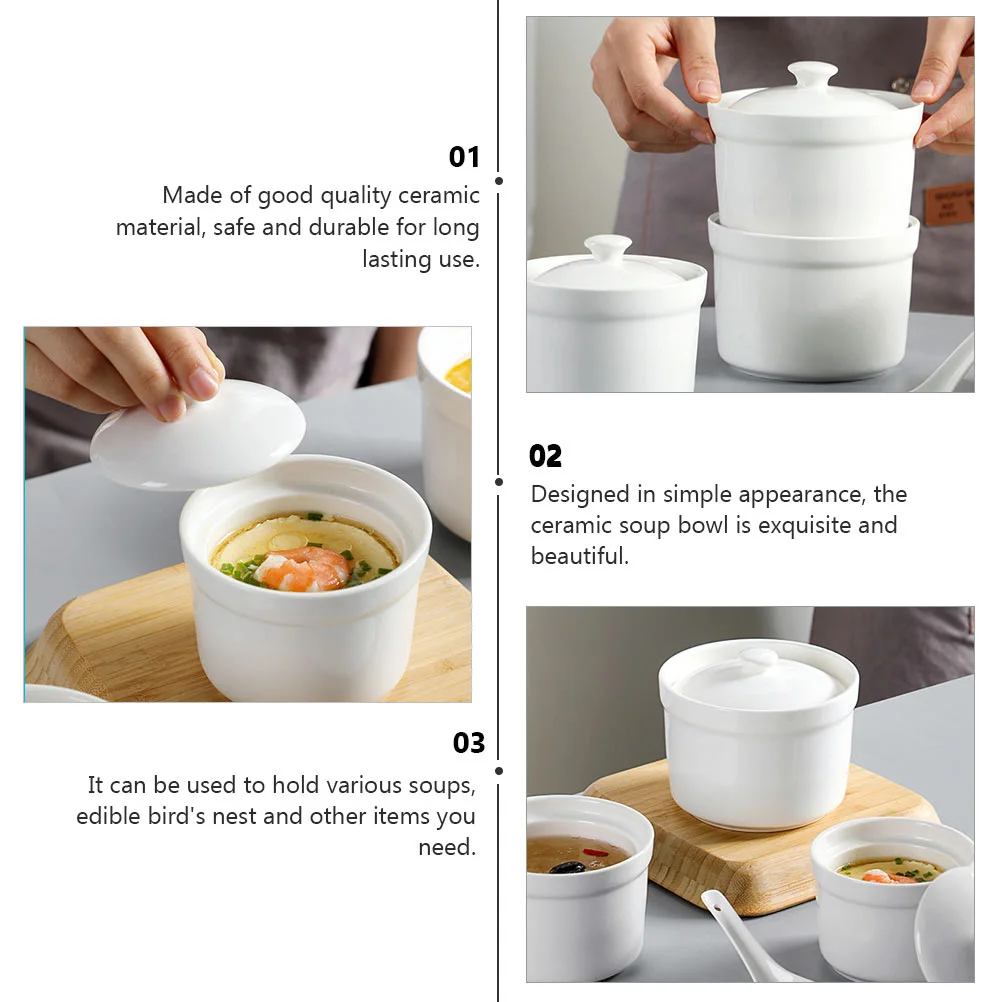 01

Made of good quality ceramic material, safe and durable for long lasting use.

02

Designed in simple appearance, the ceramic soup bowl is exquisite and beautiful.

03

It can be used to hold various soups, edible bird's nest and other items you need.