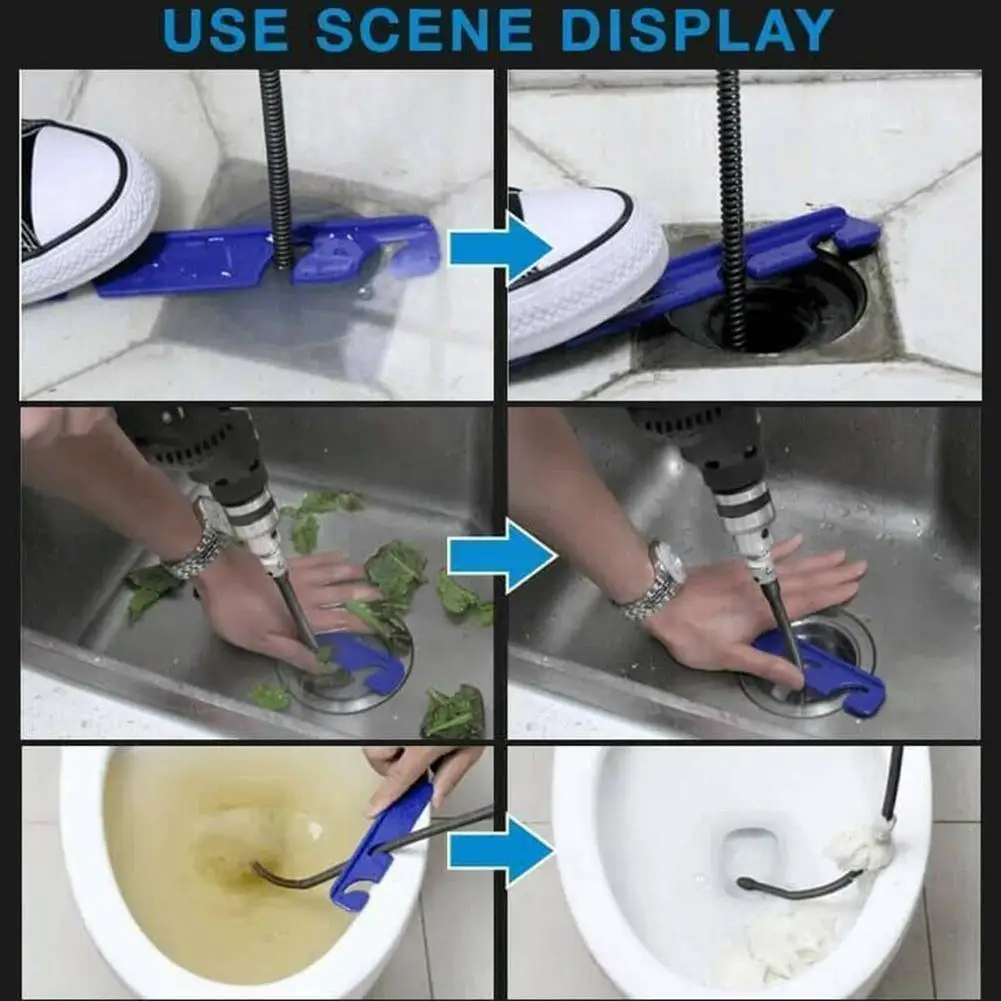 USE SCENE DISPLAY