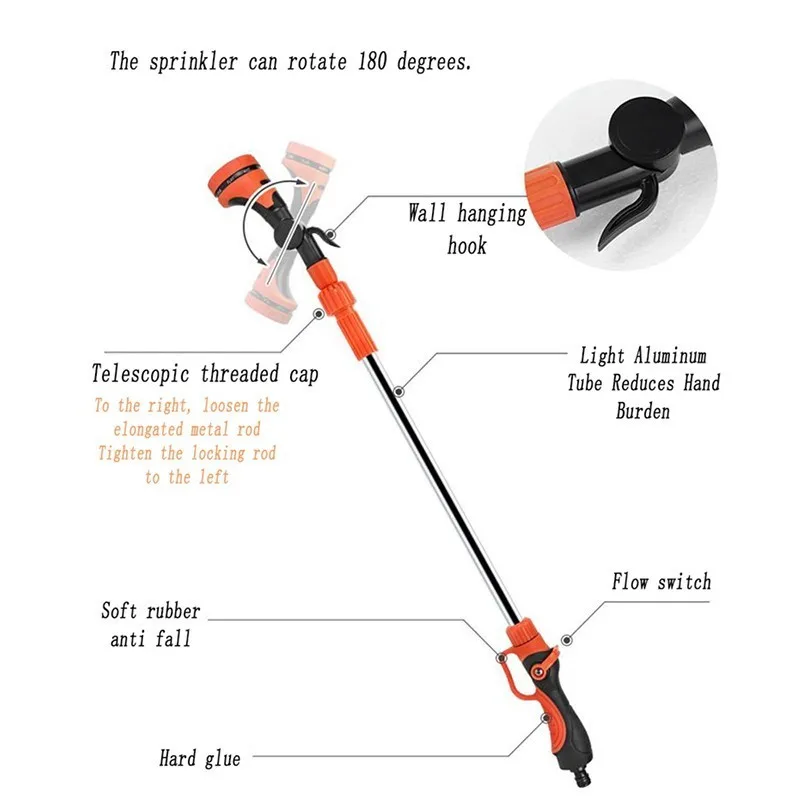 The sprinkler can rotate 180 degrees.

Wall hanging hook

Telescopic threaded cap

To the right, loosen the elongated metal rod
Tighten the locking rod to the left

Light Aluminum Tube Reduces Hand Burden

Flow switch

Soft rubber anti fall

Hard glue