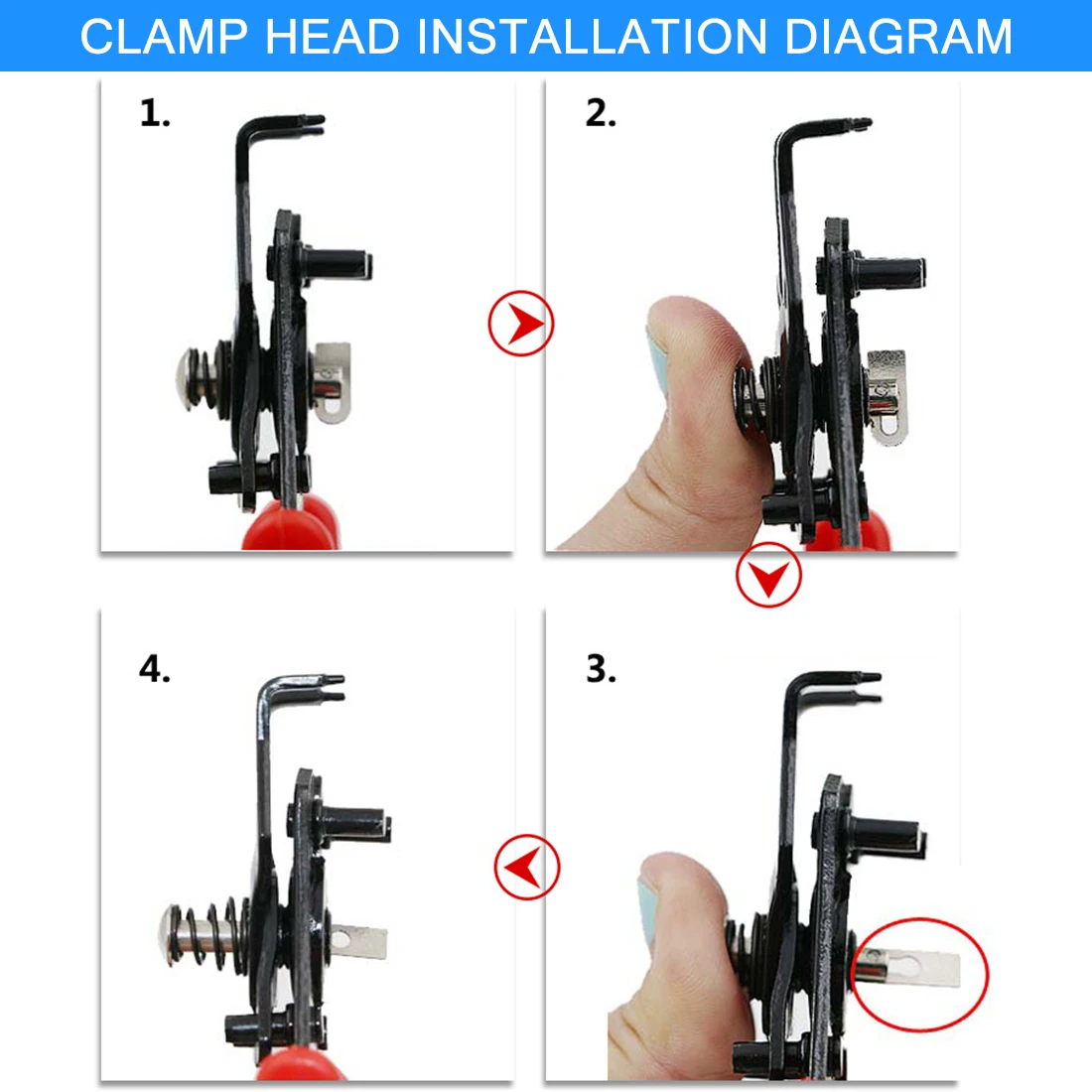 CLAMP HEAD INSTALLATION DIAGRAM

1.

2.

4.

3.