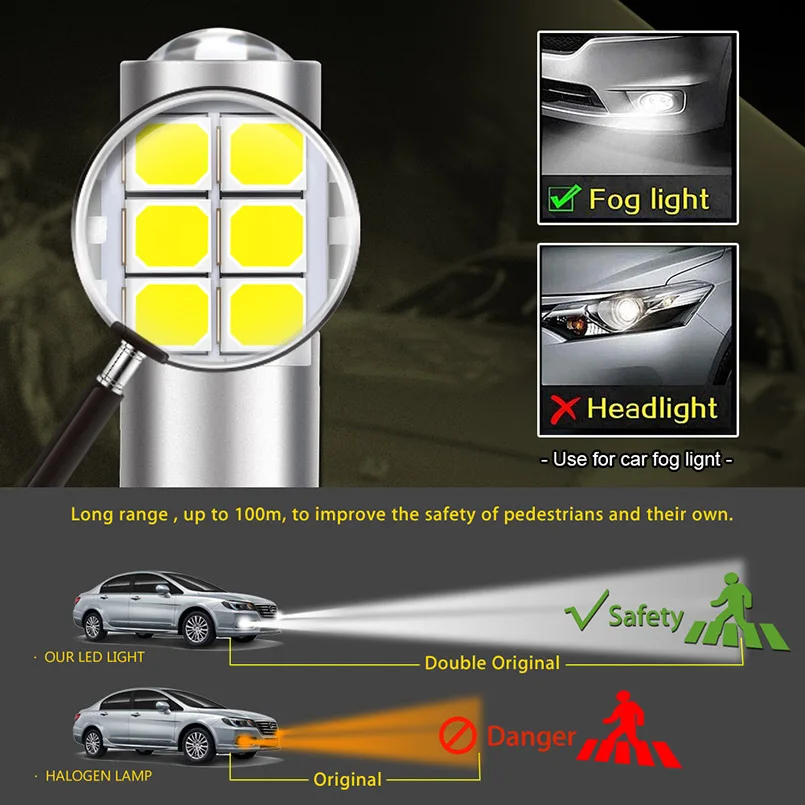 Fog light

Headlight

- Use for car fog lignt -

Long range , up to 100m, to improve the safety of pedestrians and their own.

Safety

· OUR LED LIGHT

Double Original

Danger

· HALOGEN LAMP

Original