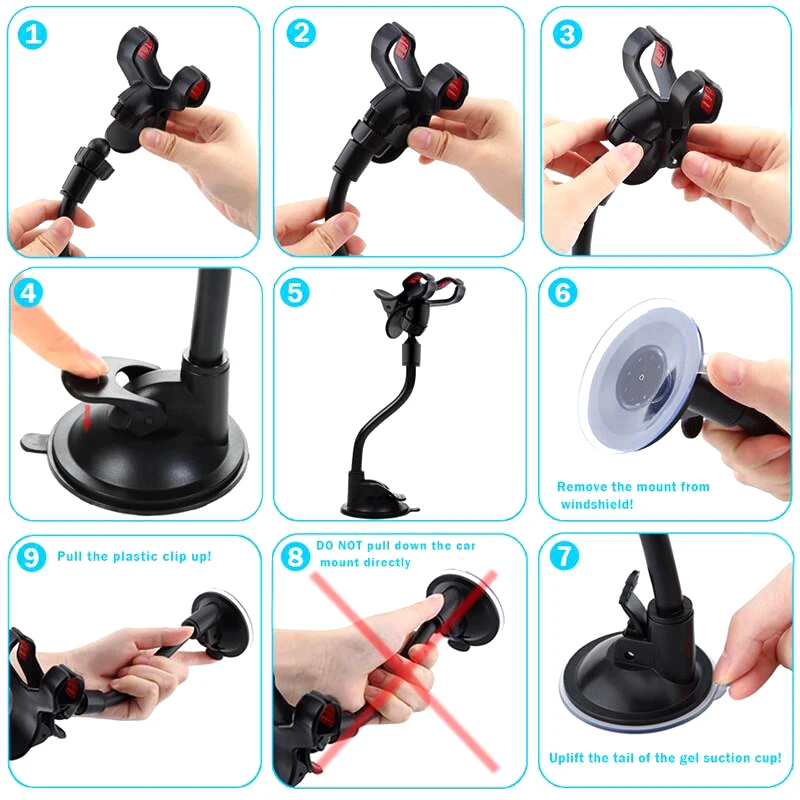 1

2

3

4

5

6

Remove the mount from windshield!

9 Pull the plastic clip up!

8 DO NOT pull down the car mount directly

7

Uplift the tail of the gel suction cup!