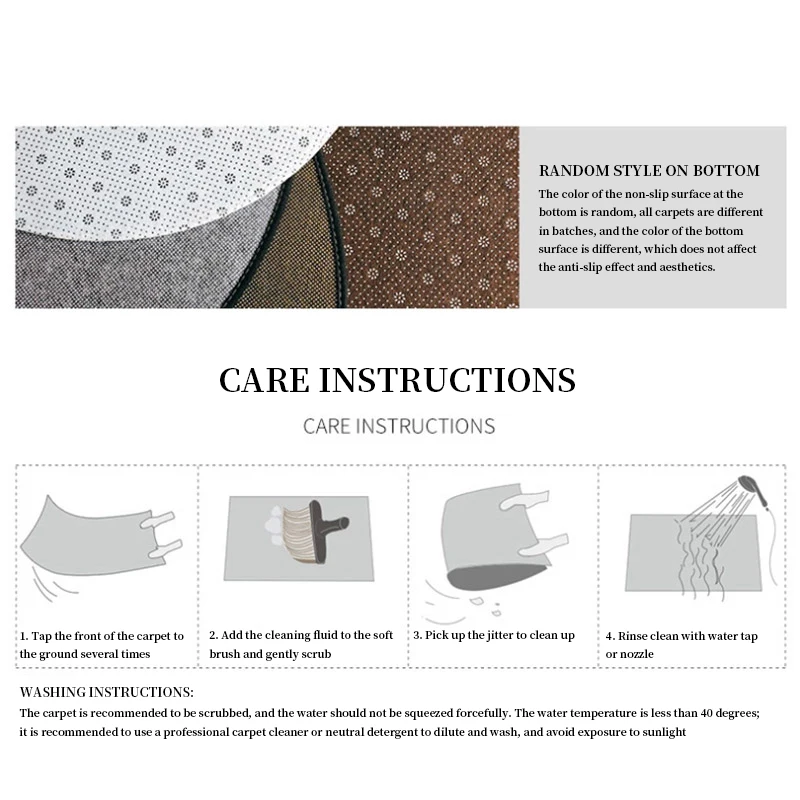 RANDOM STYLE ON BOTTOM
The color of the non-slip surface at the bottom is random, all carpets are different in batches, and the color of the bottom surface is different, which does not affect the anti-slip effect and aesthetics.

CARE INSTRUCTIONS

CARE INSTRUCTIONS

1. Tap the front of the carpet to the ground several times

2. Add the cleaning fluid to the soft brush and gently scrub

3. Pick up the jitter to clean up

4. Rinse clean with water tap or nozzle

WASHING INSTRUCTIONS:
The carpet is recommended to be scrubbed, and the water should not be squeezed forcefully. The water temperature is less than 40 degrees; it is recommended to use a professional carpet cleaner or neutral detergent to dilute and wash, and avoid exposure to sunlight