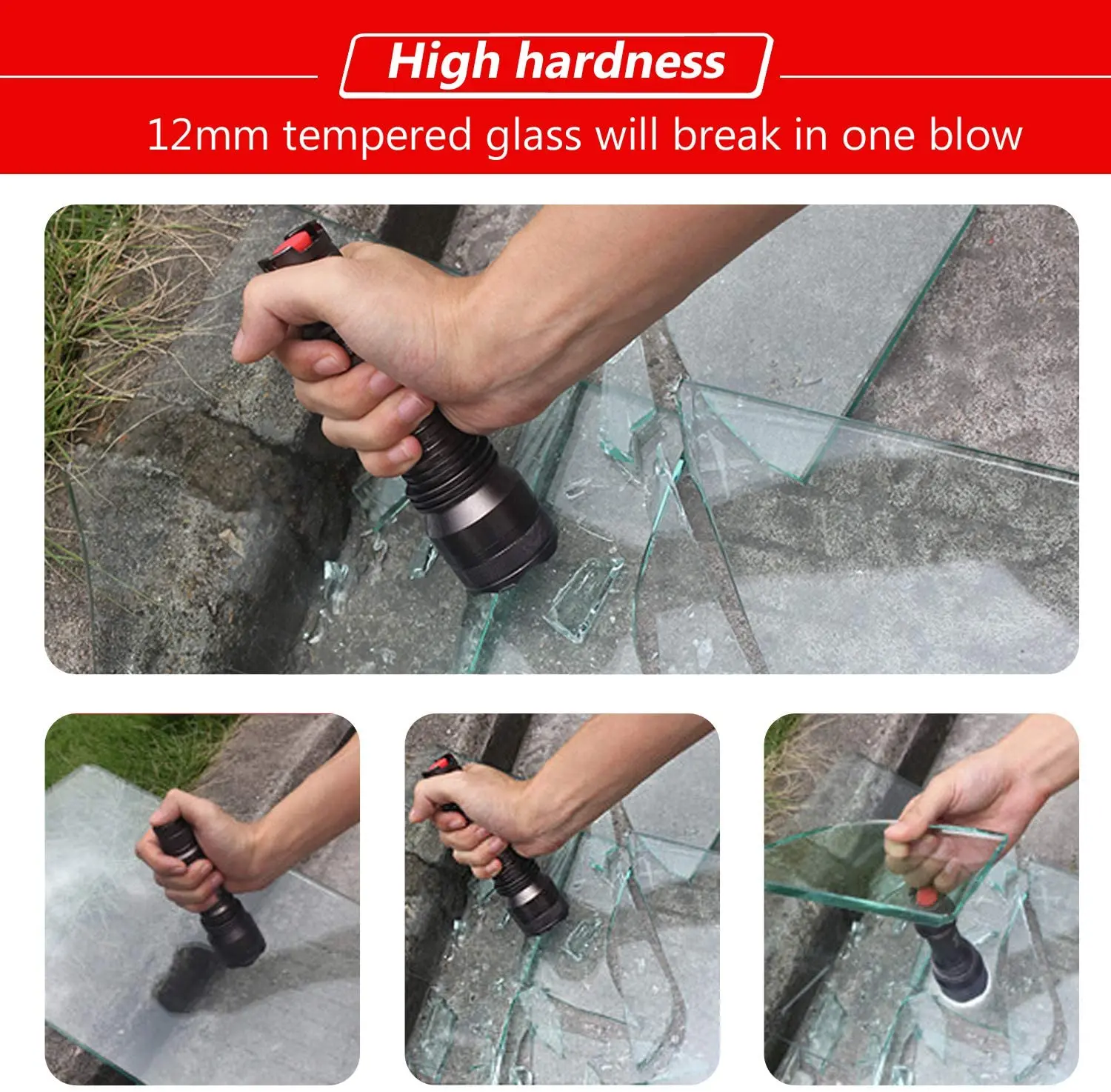 High hardness

12mm tempered glass will break in one blow