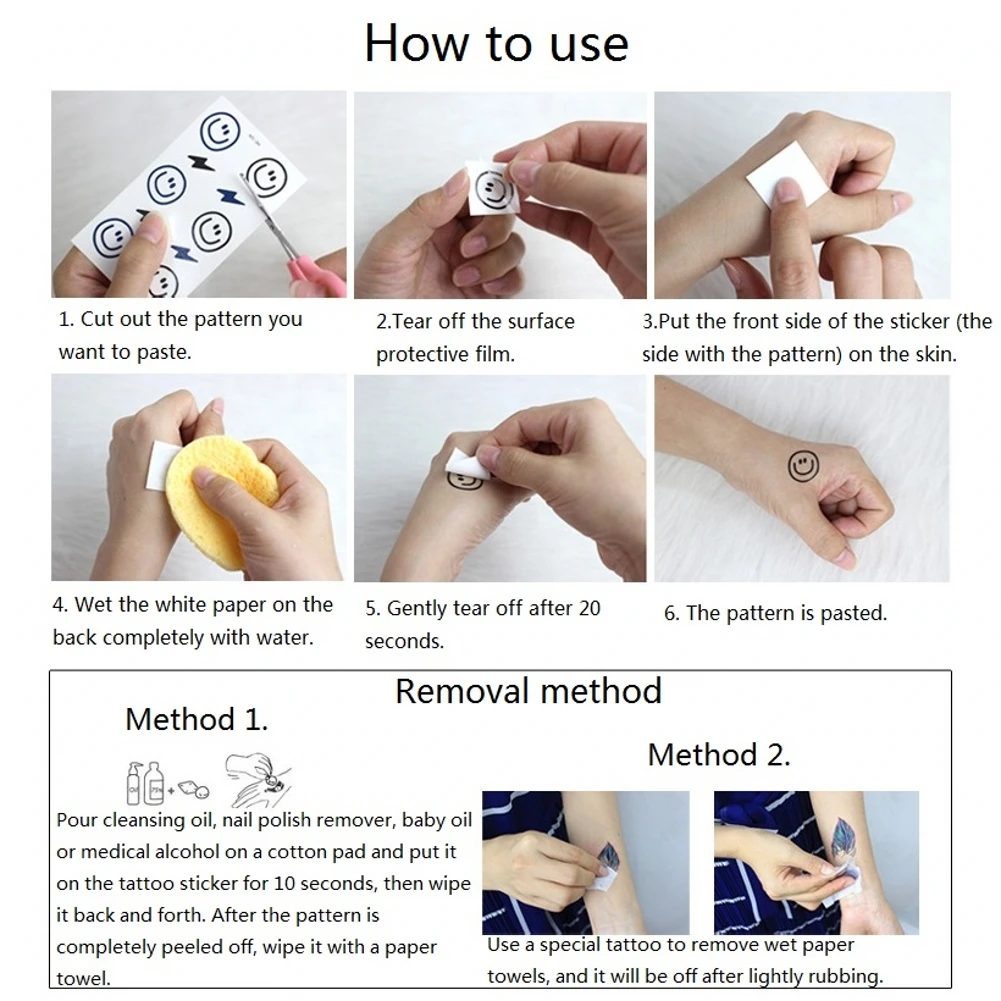 How to use

1. Cut out the pattern you want to paste.

2.Tear off the surface protective film.

3.Put the front side of the sticker (the side with the pattern) on the skin.

4. Wet the white paper on the back completely with water.

5. Gently tear off after 20 seconds.

6. The pattern is pasted.

Removal method

Method 1.

Pour cleansing oil, nail polish remover, baby oil or medical alcohol on a cotton pad and put it on the tattoo sticker for 10 seconds, then wipe it back and forth. After the pattern is completely peeled off, wipe it with a paper towel.

Method 2.

Use a special tattoo to remove wet paper towels, and it will be off after lightly rubbing.