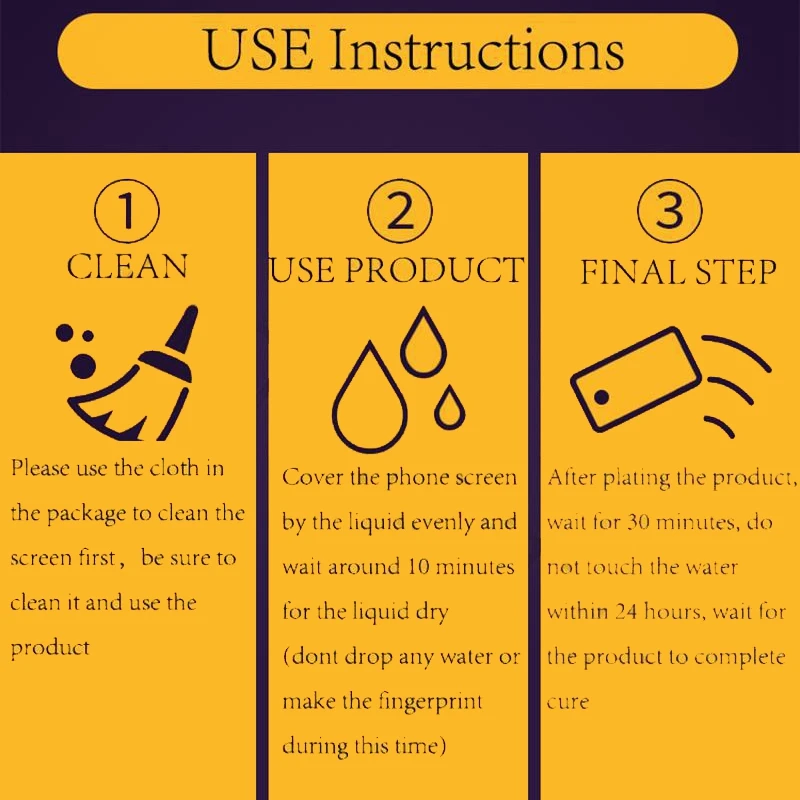 USE Instructions

① CLEAN

Please use the cloth in the package to clean the screen first， be sure to clean it and use the product

② USE PRODUCT

Cover the phone screen by the liquid evenly and wait around 10 minutes for the liquid dry (dont drop any water or make the fingerprint during this time)

③ FINAL STEP

After plating the product, wait for 30 minutes, do not touch the water within 24 hours, wait for the product to complete cure