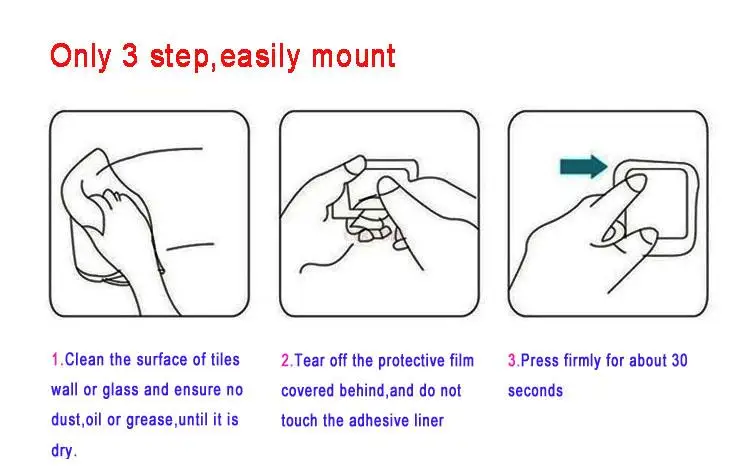 Only 3 step,easily mount

1.Clean the surface of tiles wall or glass and ensure no dust,oil or grease,until it is dry.

2.Tear off the protective film covered behind,and do not touch the adhesive liner

3.Press firmly for about 30 seconds