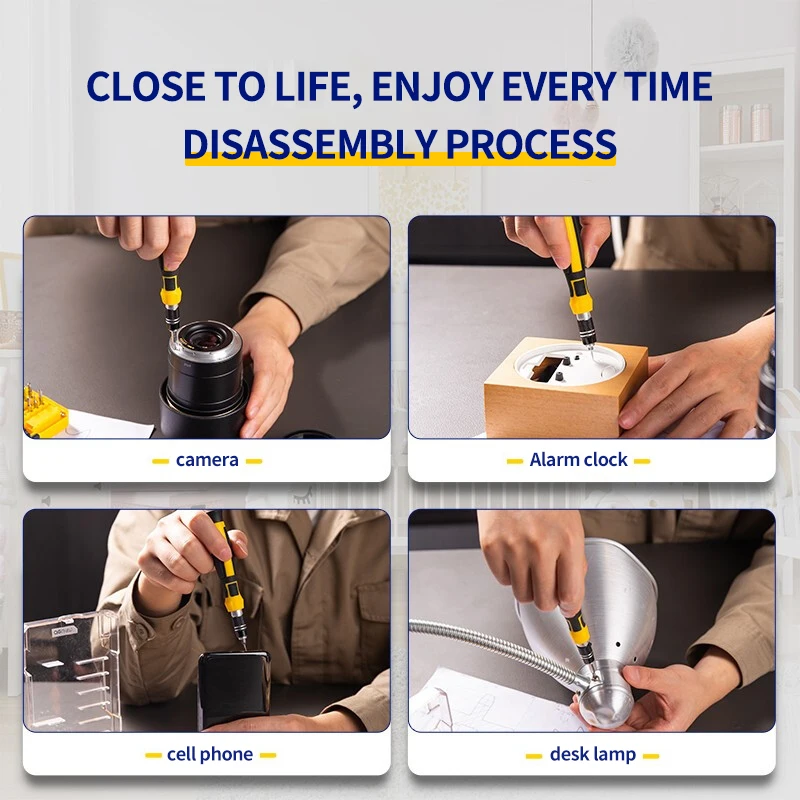 CLOSE TO LIFE, ENJOY EVERY TIME
DISASSEMBLY PROCESS

camera

Alarm clock

cell phone

desk lamp