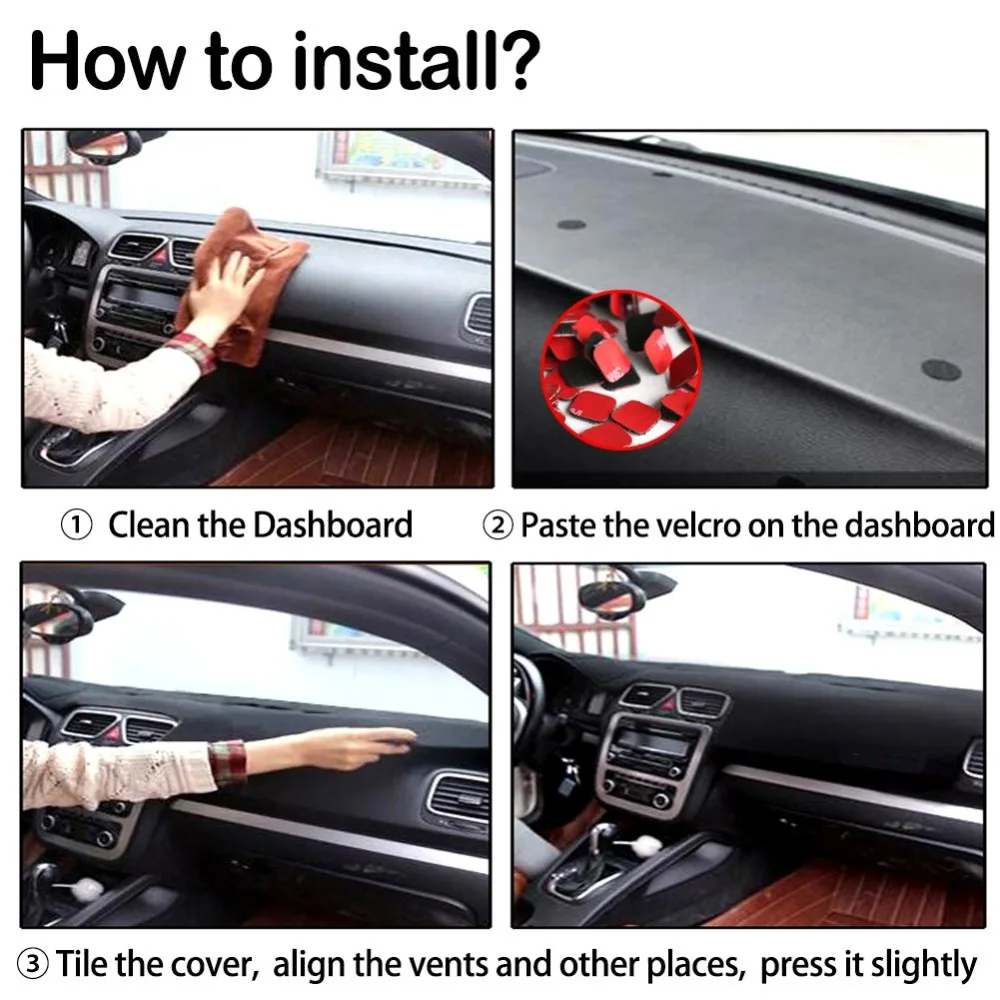 How to install?

① Clean the Dashboard

② Paste the velcro on the dashboard

③ Tile the cover, align the vents and other places, press it slightly