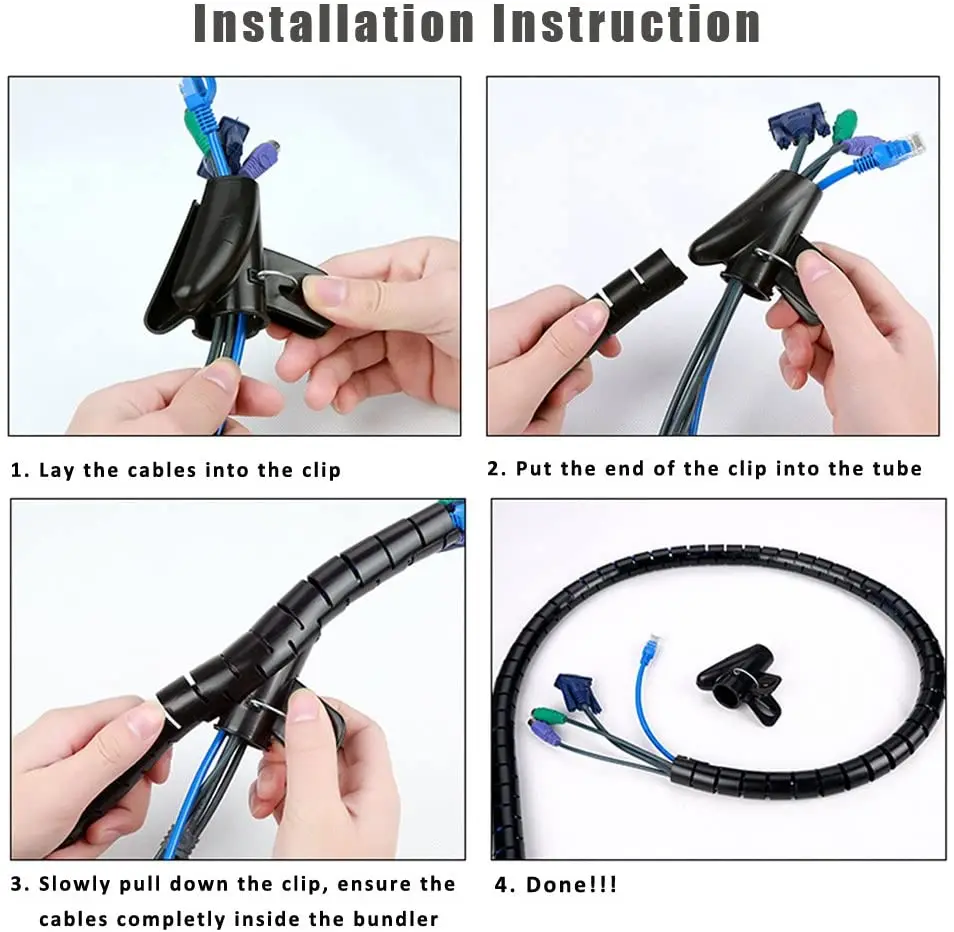 Installation Instruction

1. Lay the cables into the clip

2. Put the end of the clip into the tube

3. Slowly pull down the clip, ensure the cables completly inside the bundler

4. Done!!!