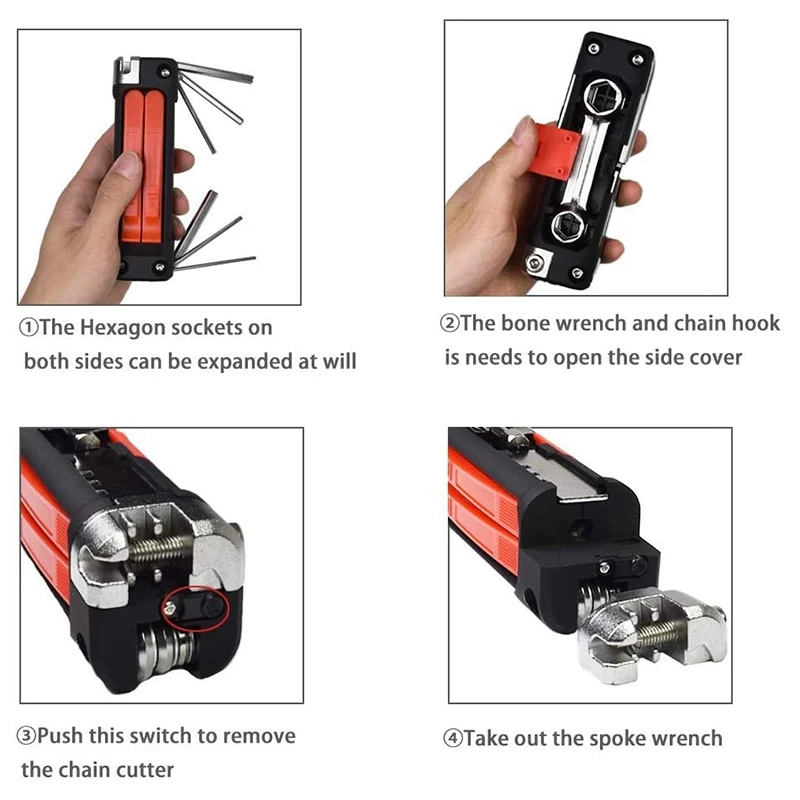 ①The Hexagon sockets on both sides can be expanded at will

②The bone wrench and chain hook is needs to open the side cover

③Push this switch to remove the chain cutter

④Take out the spoke wrench