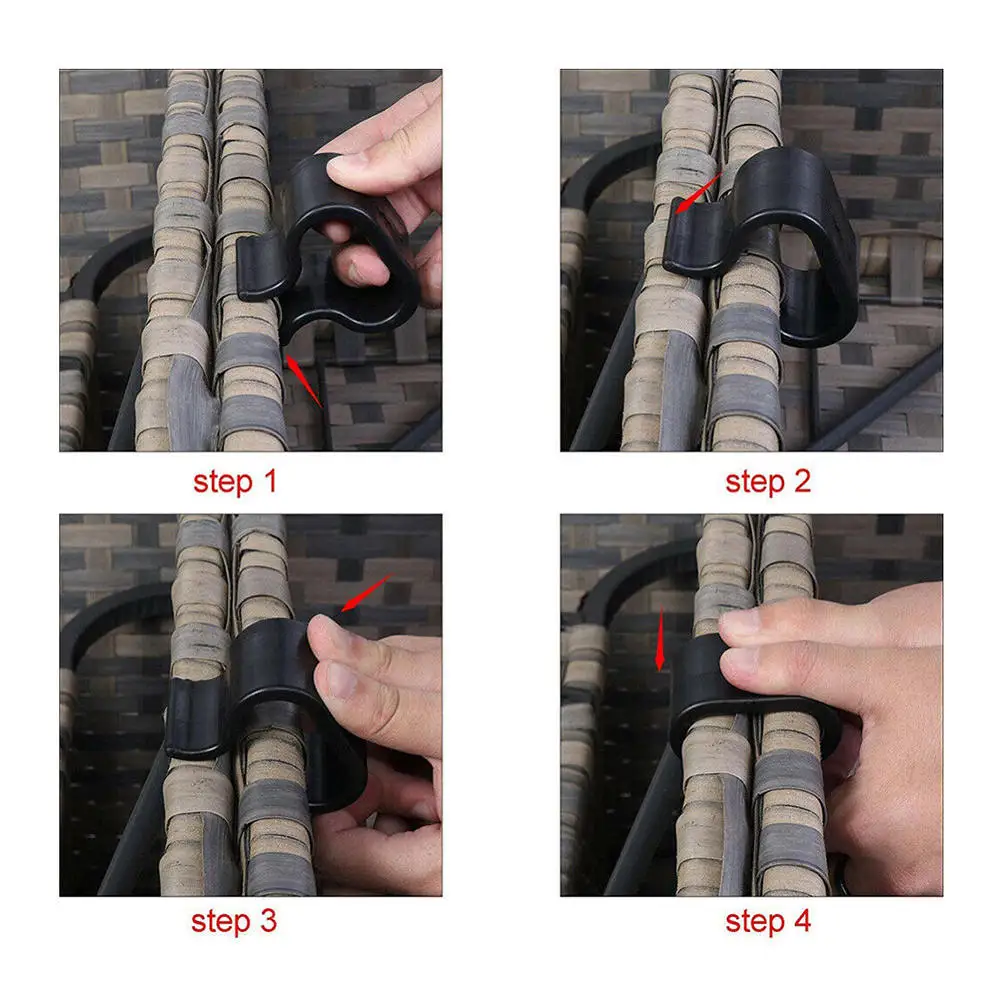 step 1

step 2

step 3

step 4