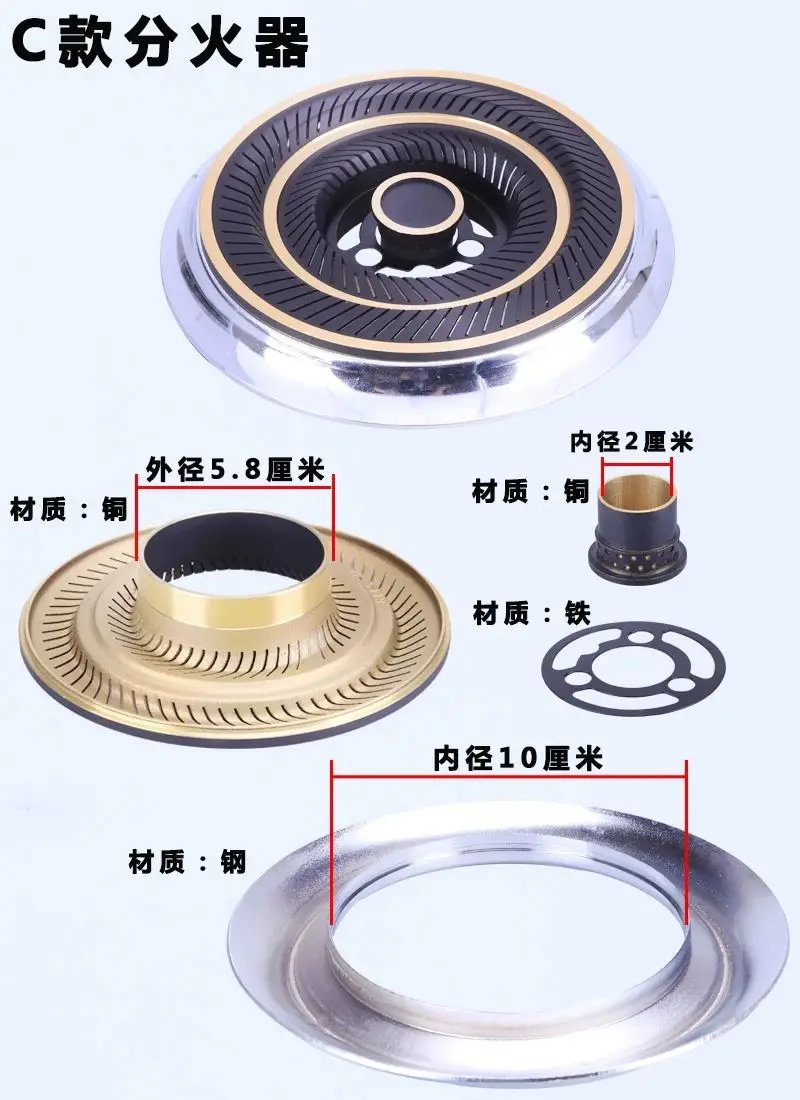 C款分火器

外径5.8厘米

材质：铜

内径2厘米

材质：铜

材质：铁

内径10厘米

材质：钢