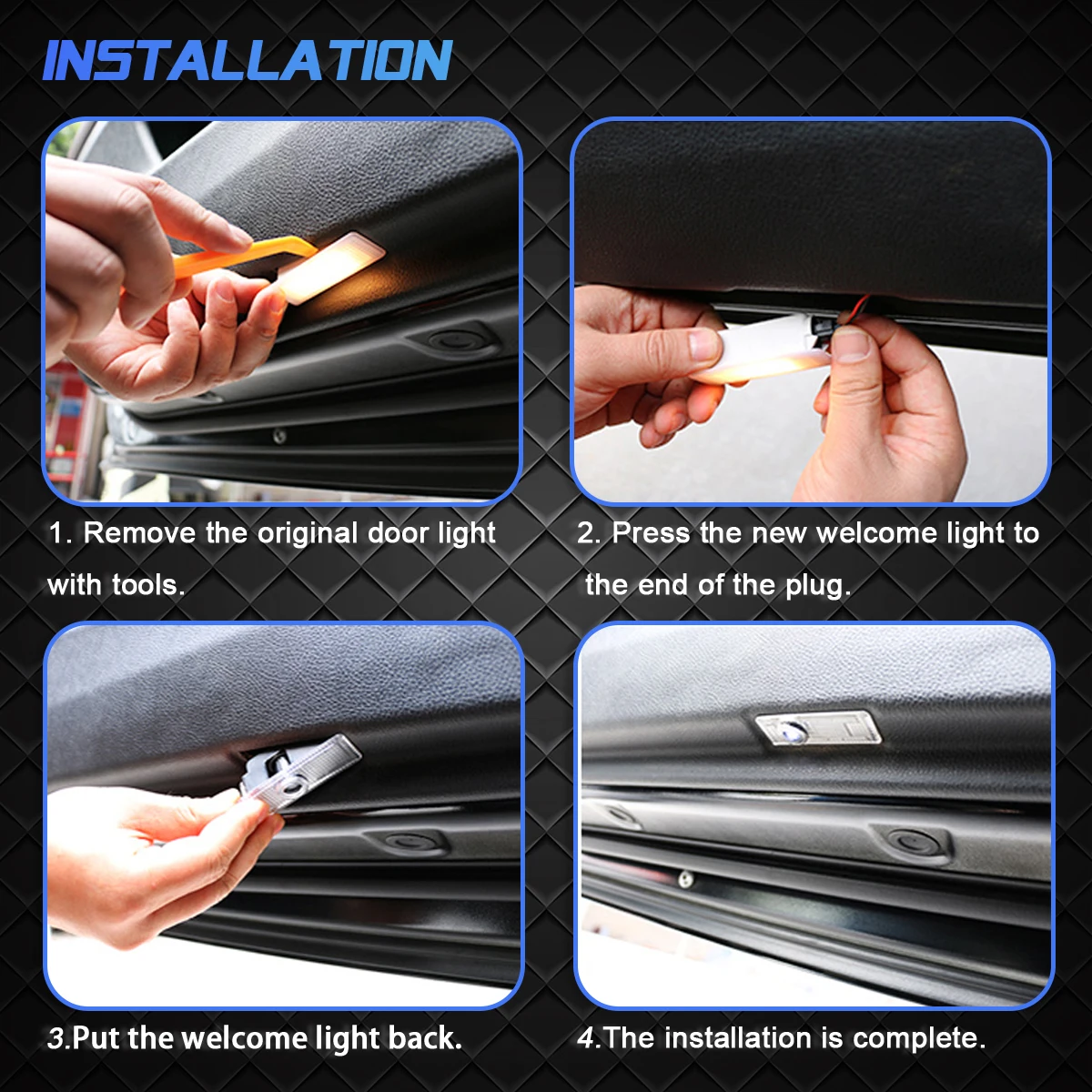 INSTALLATION

1. Remove the original door light with tools.

2. Press the new welcome light to the end of the plug.

3.Put the welcome light back.

4.The installation is complete.