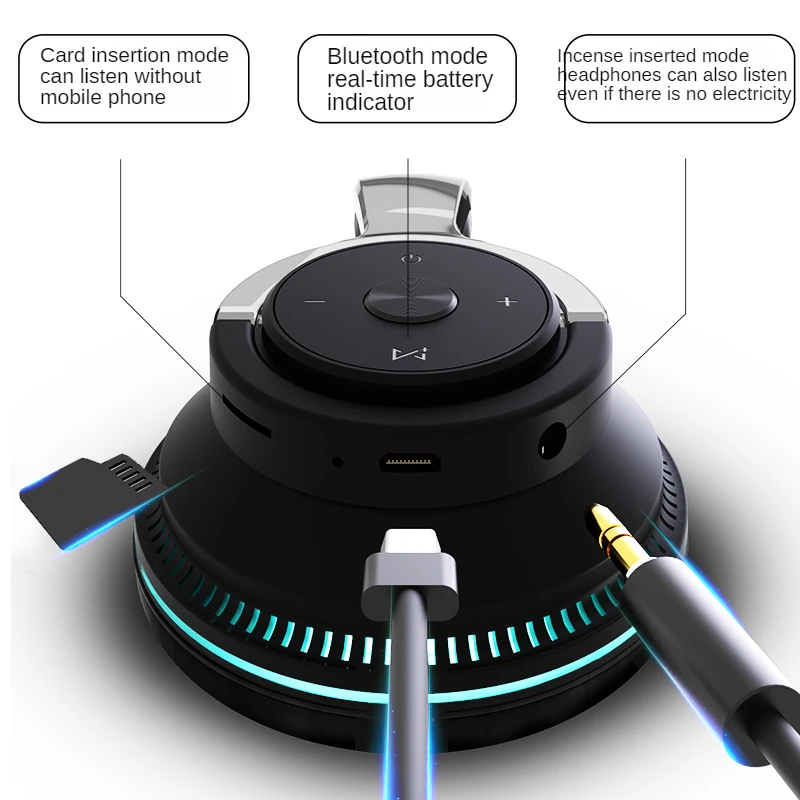 Card insertion mode can listen without mobile phone

Bluetooth mode real-time battery indicator

Incense inserted mode headphones can also listen even if there is no electricity

−

+