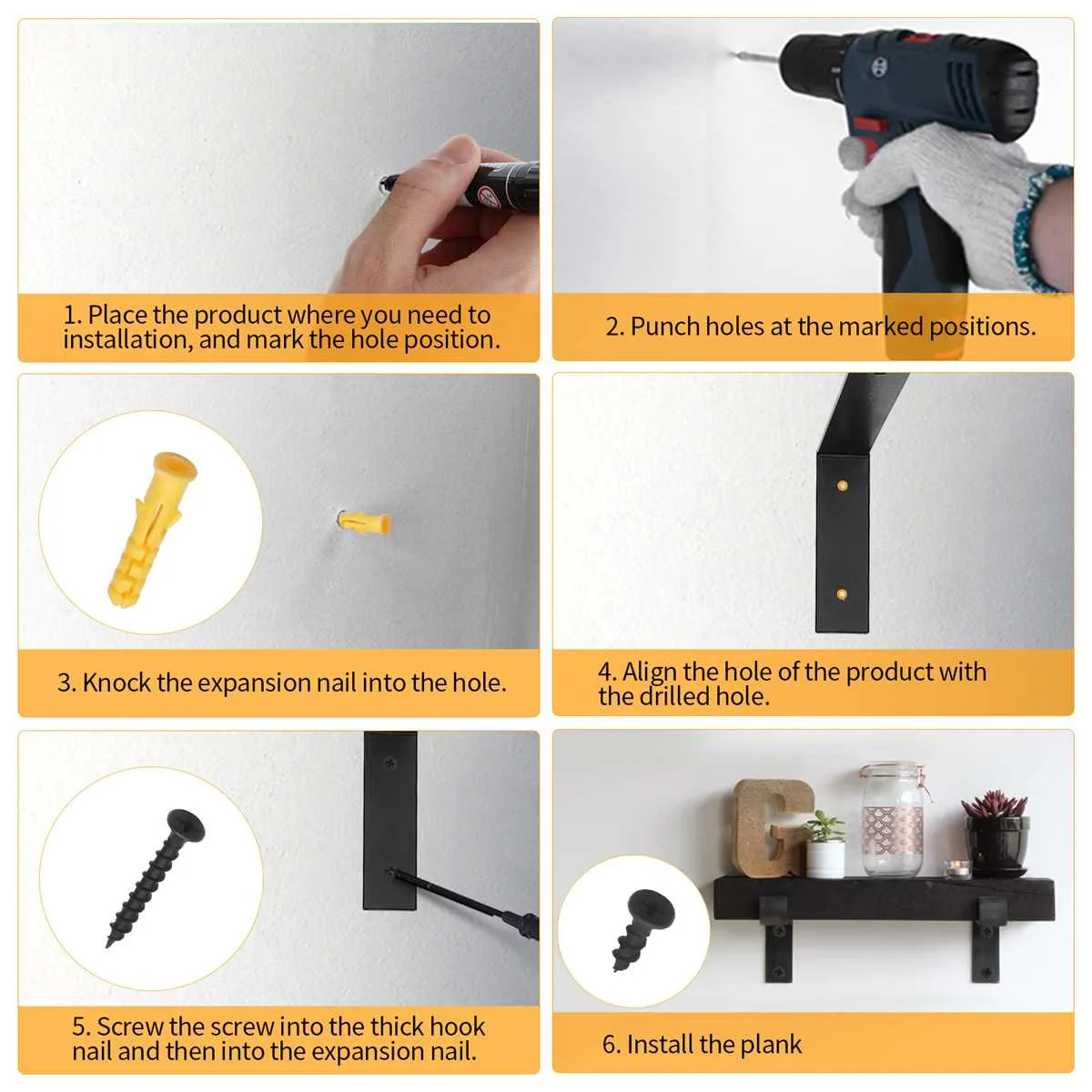 1. Place the product where you need to installation, and mark the hole position.

2. Punch holes at the marked positions.

3. Knock the expansion nail into the hole.

4. Align the hole of the product with the drilled hole.

5. Screw the screw into the thick hook nail and then into the expansion nail.

6. Install the plank