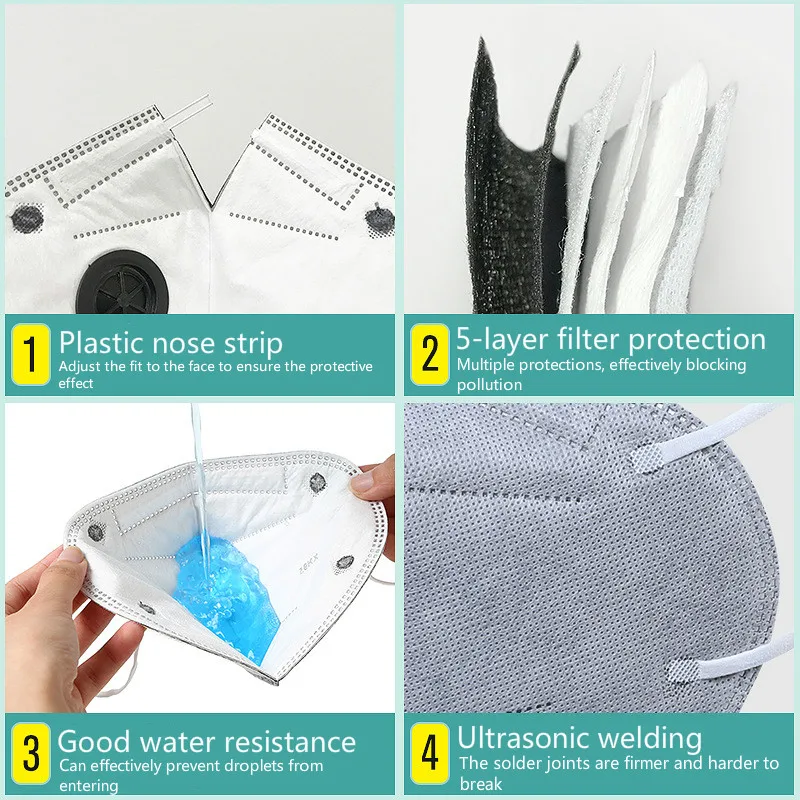 1 Plastic nose strip
Adjust the fit to the face to ensure the protective effect

2 5-layer filter protection
Multiple protections, effectively blocking pollution

3 Good water resistance
Can effectively prevent droplets from entering

4 Ultrasonic welding
The solder joints are firmer and harder to break