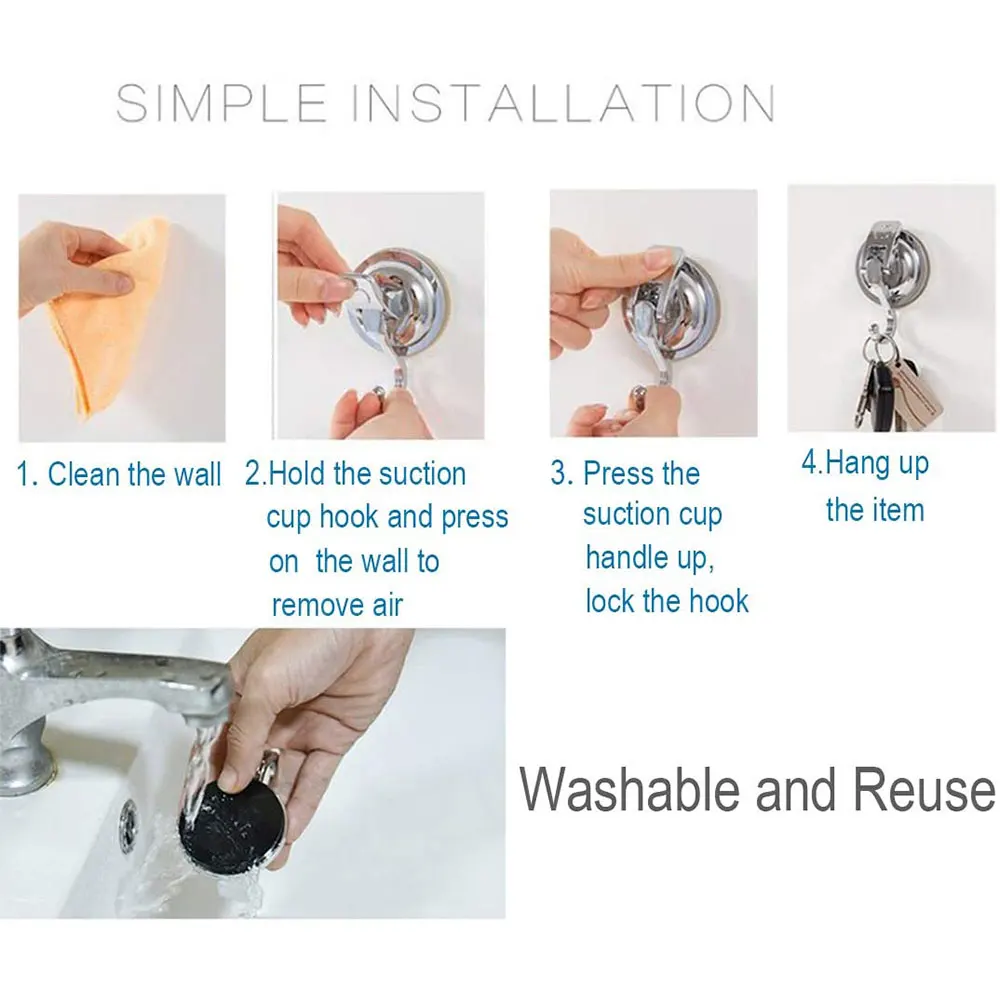 SIMPLE INSTALLATION

1. Clean the wall

2.Hold the suction cup hook and press on the wall to remove air

3. Press the suction cup handle up, lock the hook

4.Hang up the item

Washable and Reuse