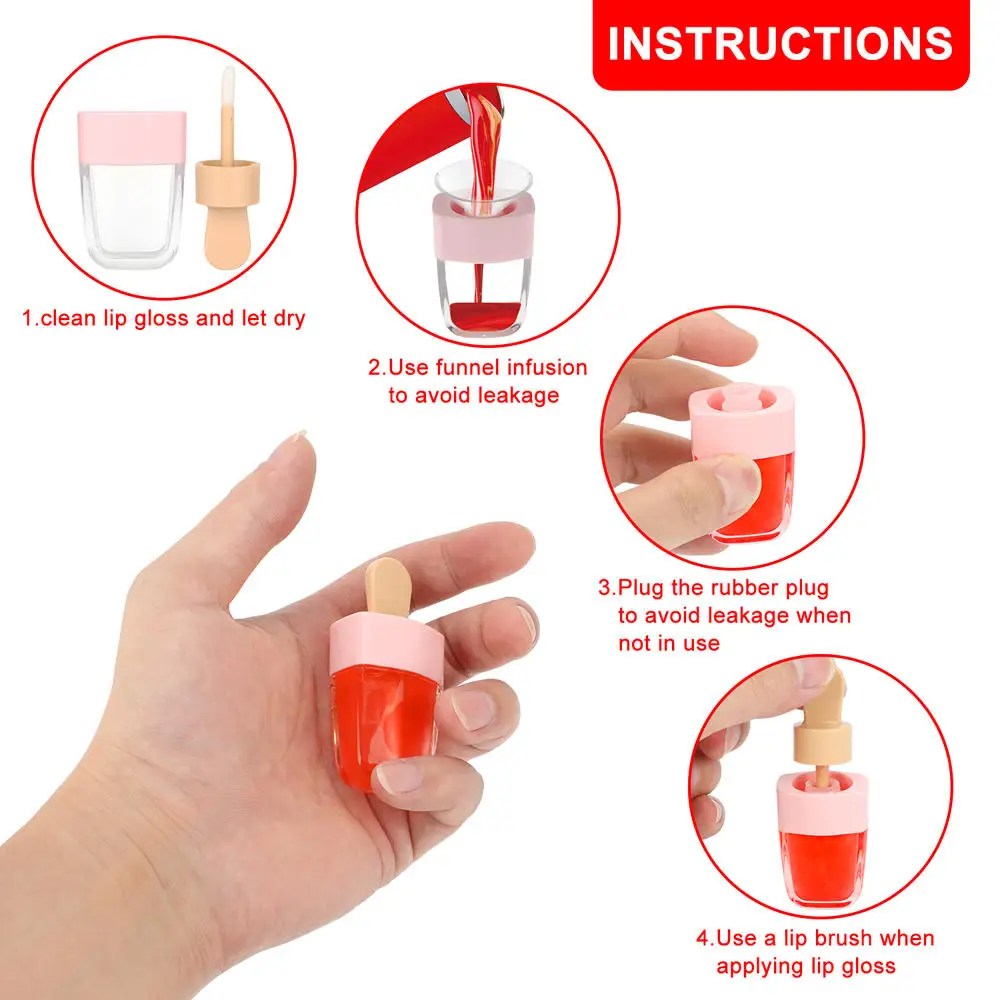 INSTRUCTIONS

1.clean lip gloss and let dry

2.Use funnel infusion to avoid leakage

3.Plug the rubber plug to avoid leakage when not in use

4.Use a lip brush when applying lip gloss