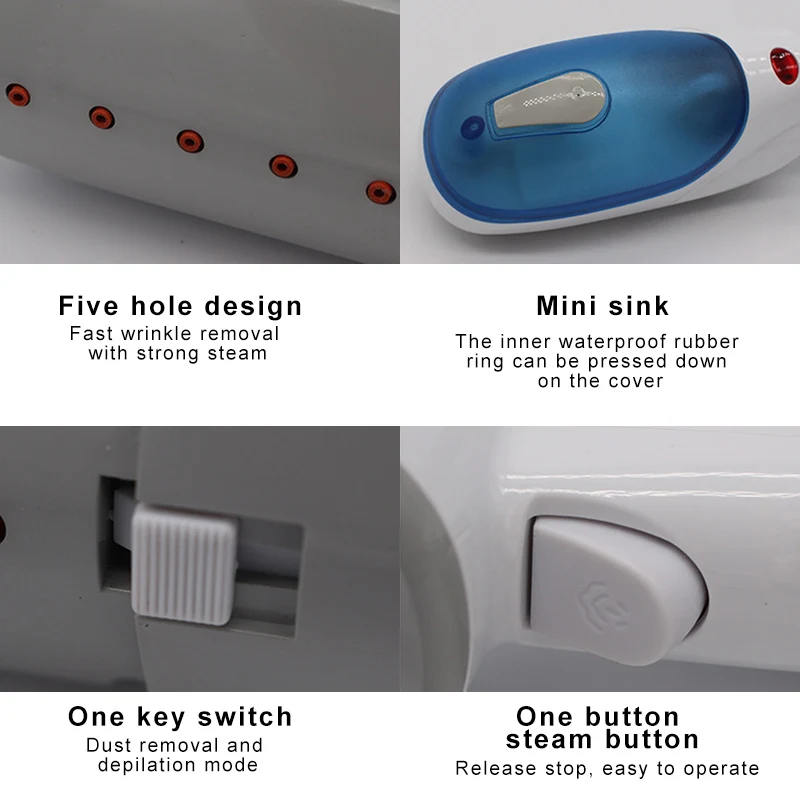 Five hole design
Fast wrinkle removal with strong steam

Mini sink
The inner waterproof rubber ring can be pressed down on the cover

One key switch
Dust removal and depilation mode

One button steam button
Release stop, easy to operate