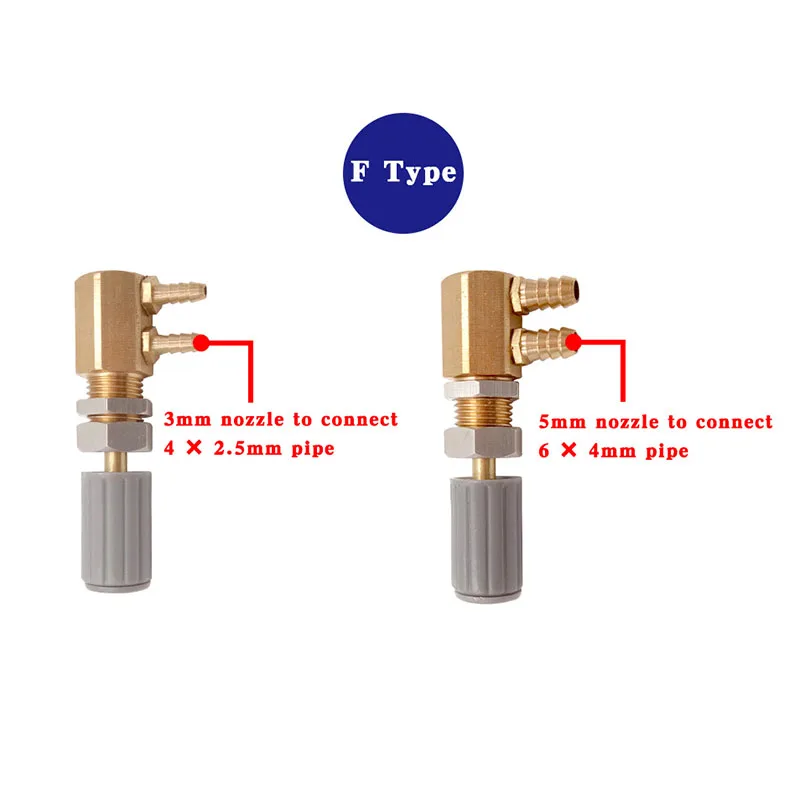 F Type

3mm nozzle to connect
4 × 2.5mm pipe

5mm nozzle to connect
6 × 4mm pipe