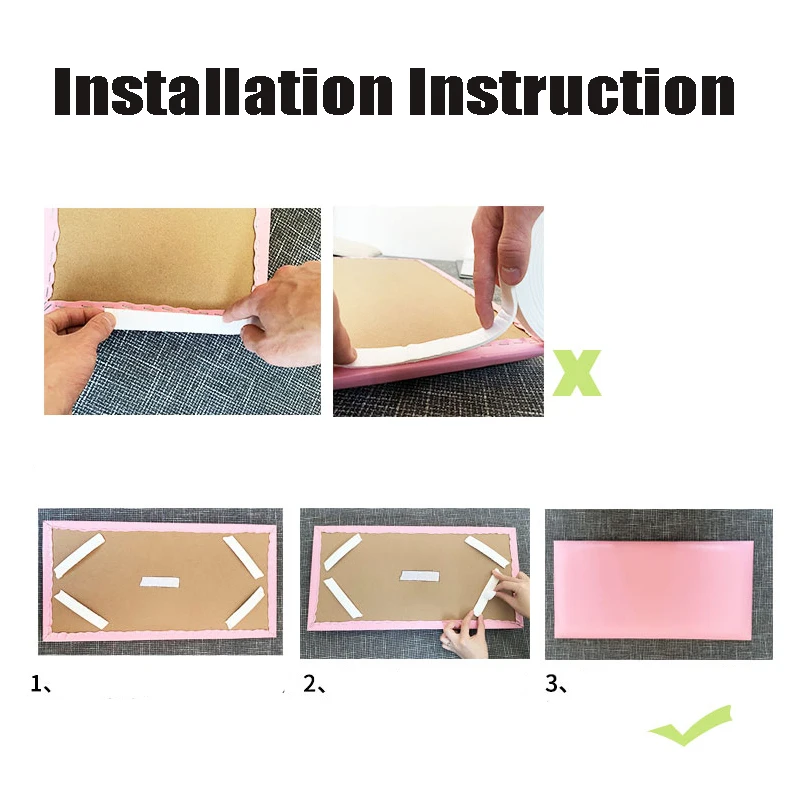 Installation Instruction

X

1、

2、

3、