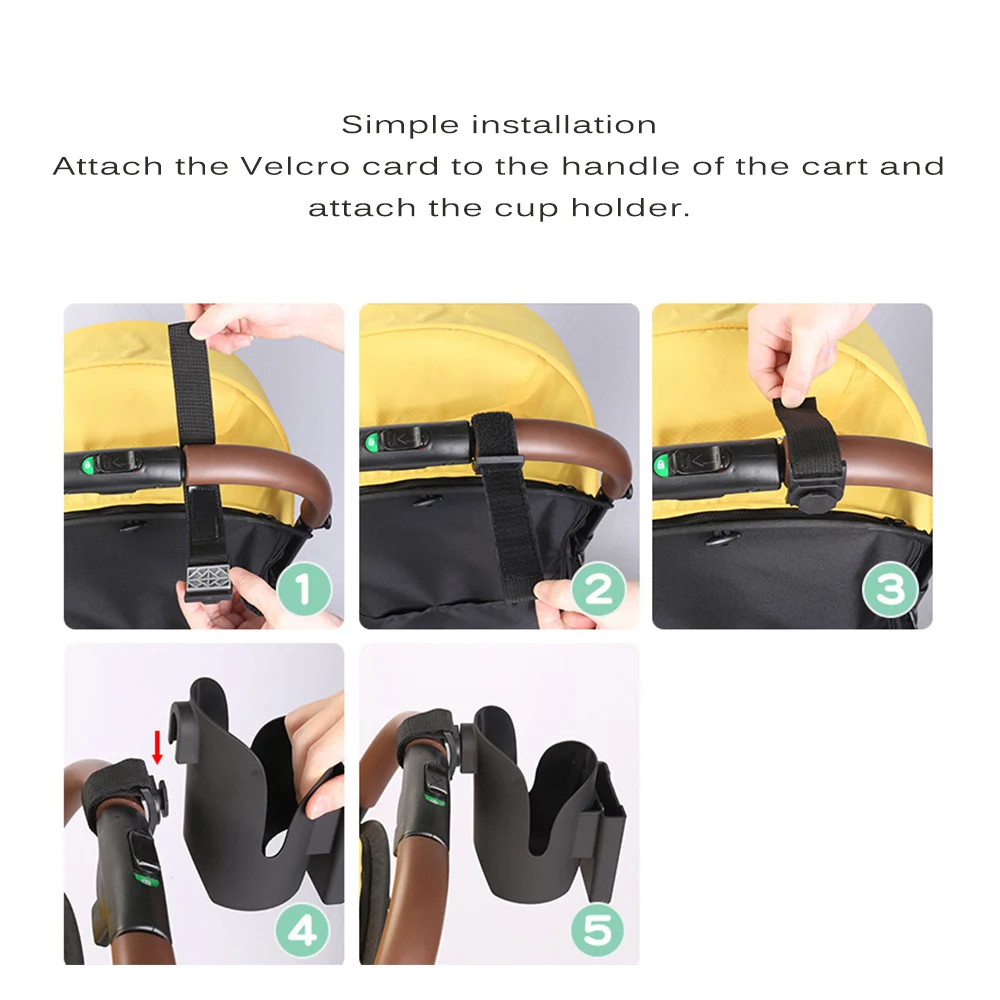 Simple installation
Attach the Velcro card to the handle of the cart and attach the cup holder.

1

2

3

4

5