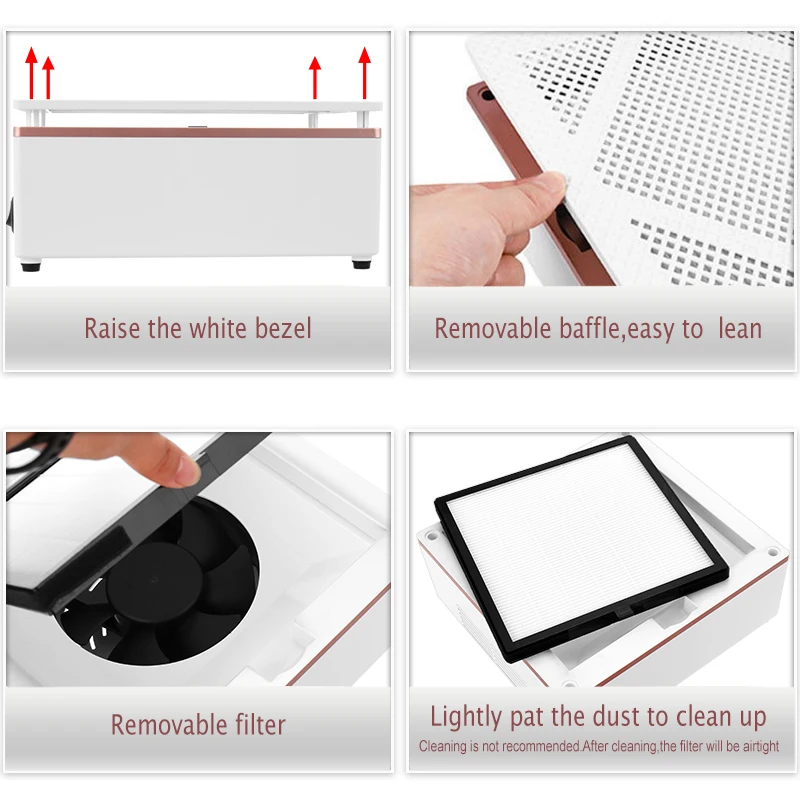 Raise the white bezel

Removable baffle,easy to  lean

Removable filter

Lightly pat the dust to clean up
Cleaning is not recommended.After cleaning,the filter will be airtight