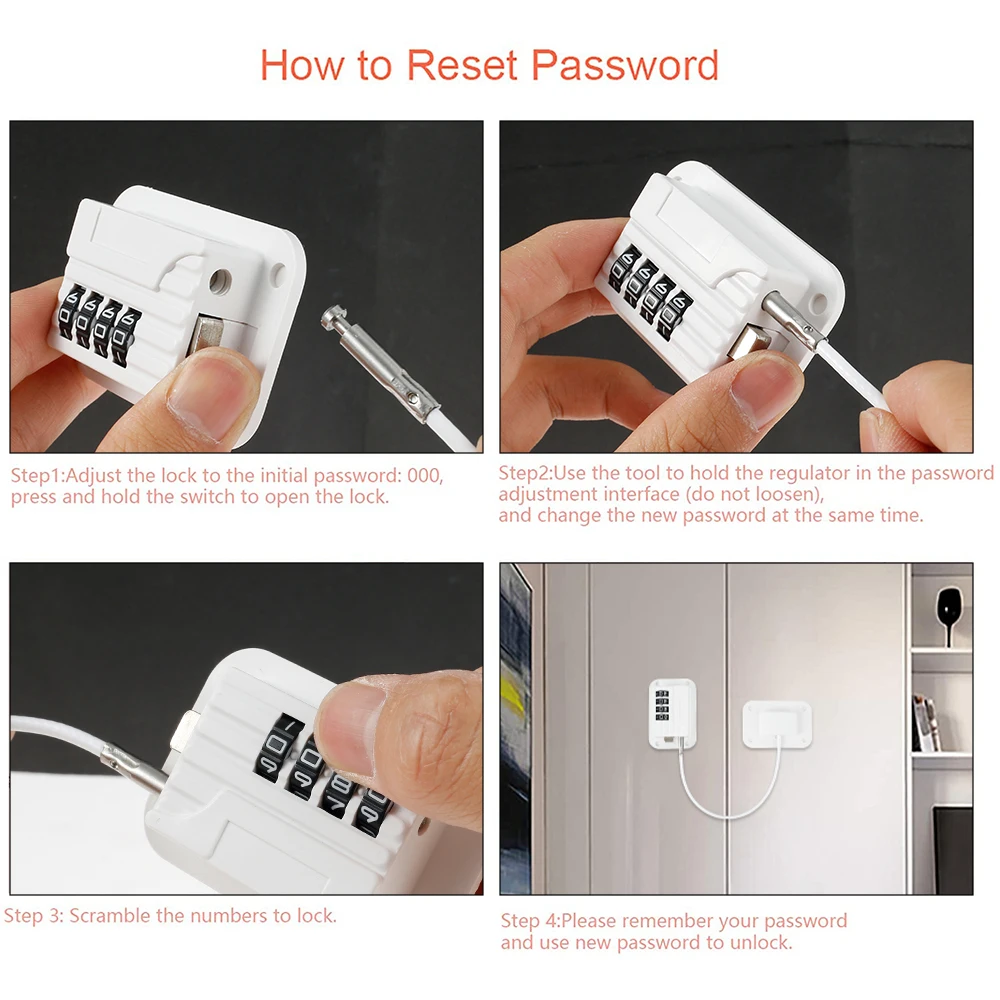 How to Reset Password

Step1:Adjust the lock to the initial password: 000, press and hold the switch to open the lock.

Step2:Use the tool to hold the regulator in the password adjustment interface (do not loosen), and change the new password at the same time.

Step 3: Scramble the numbers to lock.

Step 4:Please remember your password and use new password to unlock.