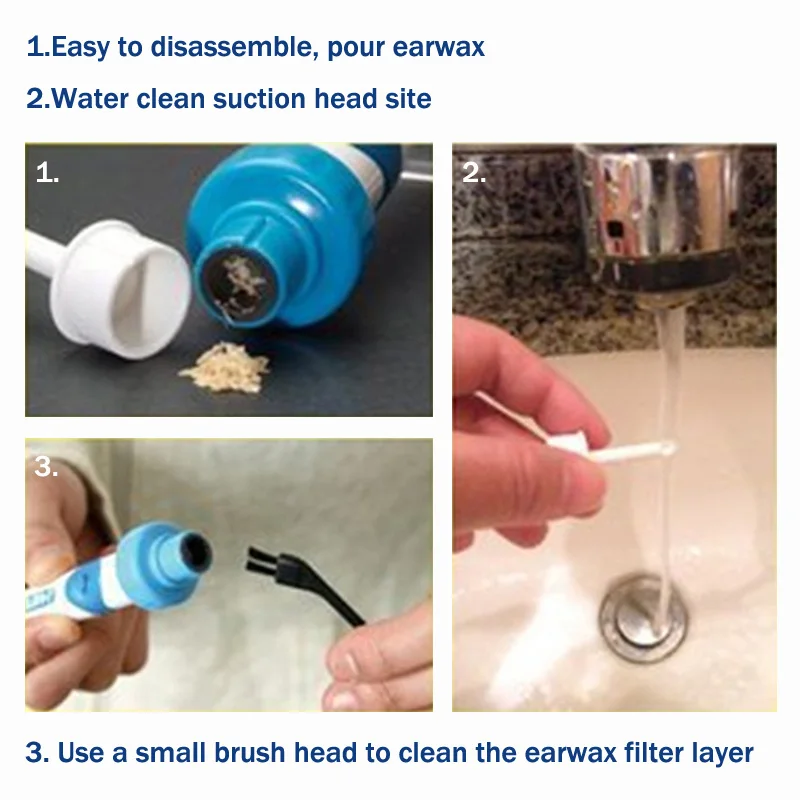 1.Easy to disassemble, pour earwax

2.Water clean suction head site

1.

2.

3.

3. Use a small brush head to clean the earwax filter layer