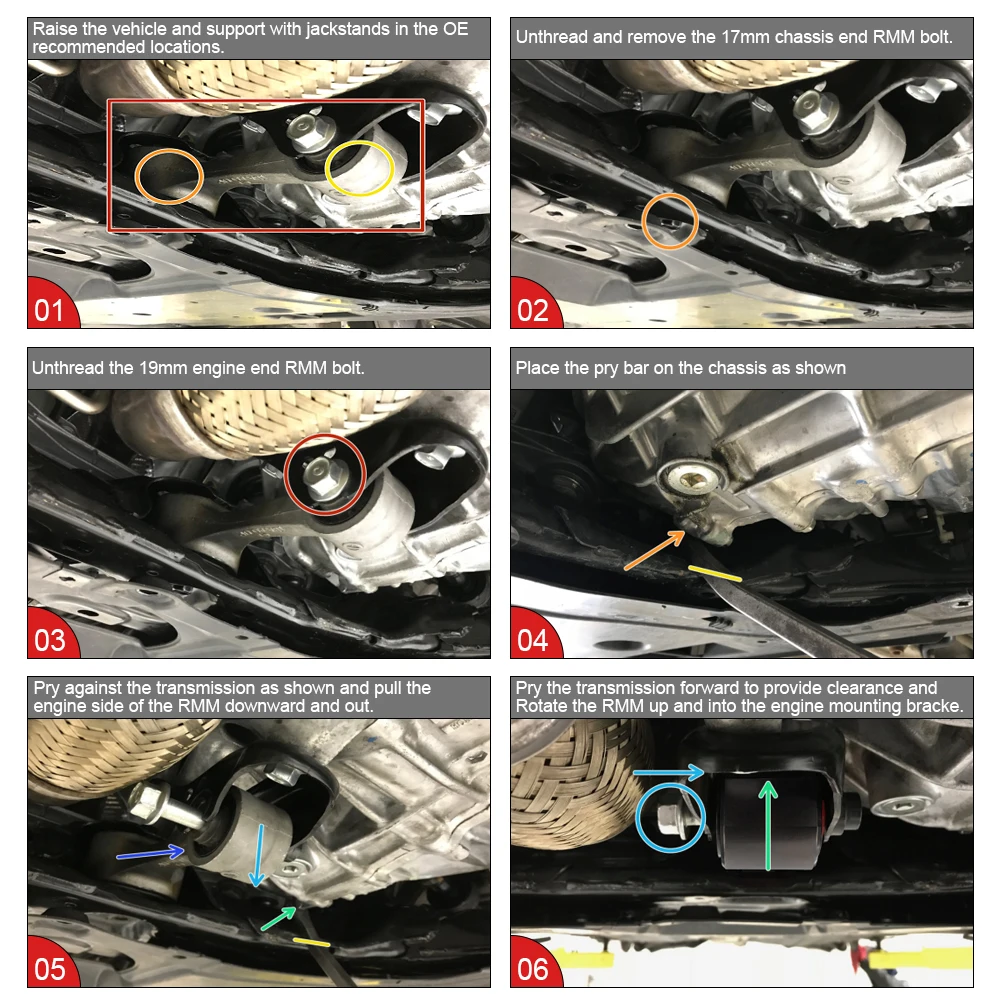 Raise the vehicle and support with jackstands in the OE recommended locations.

01

Unthread and remove the 17mm chassis end RMM bolt.

02

Unthread the 19mm engine end RMM bolt.

03

Place the pry bar on the chassis as shown

04

Pry against the transmission as shown and pull the engine side of the RMM downward and out.

05

Pry the transmission forward to provide clearance and Rotate the RMM up and into the engine mounting bracke.

06