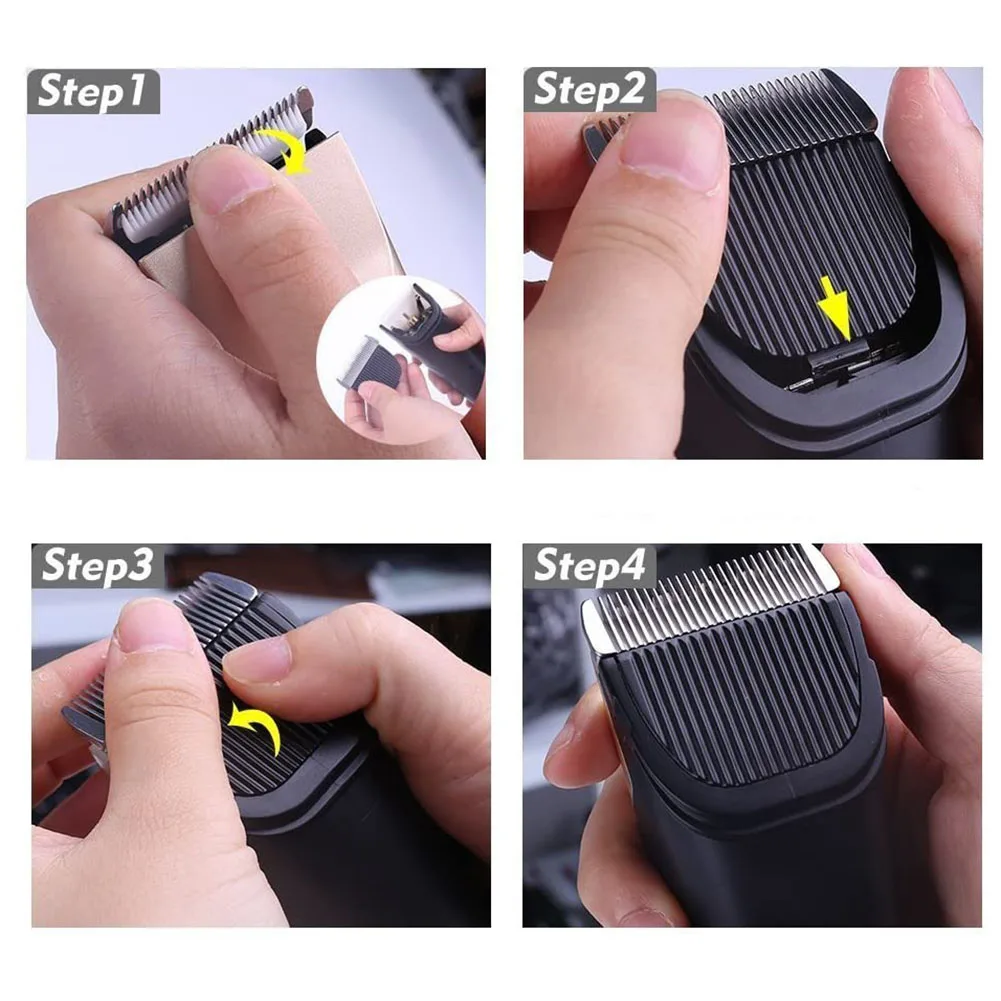 Step1

Step2

Step3

Step4